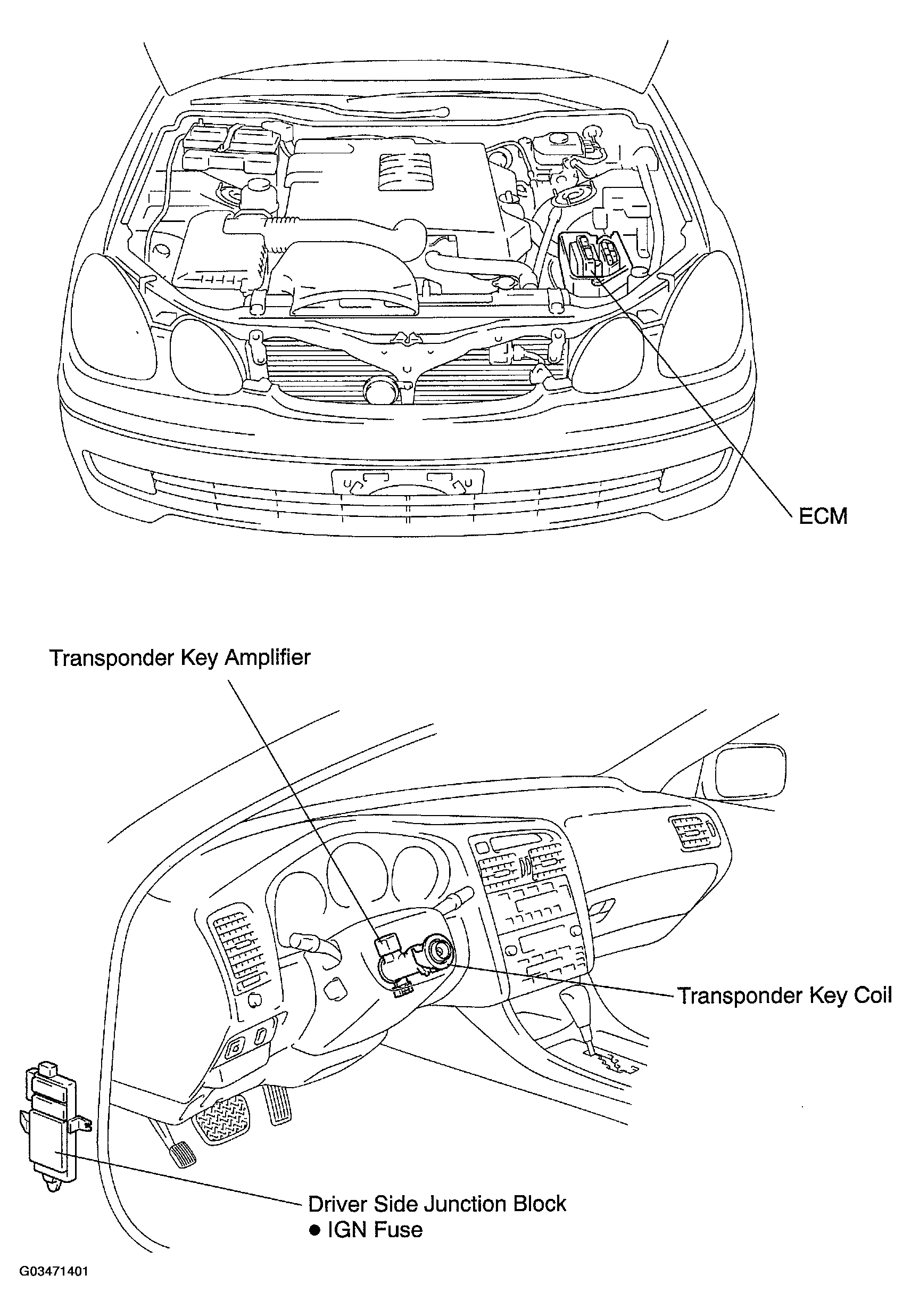 ECM

Transponder Key Amplifier

Transponder Key Coil

Driver Side Junction Block
● IGN Fuse

G03471401