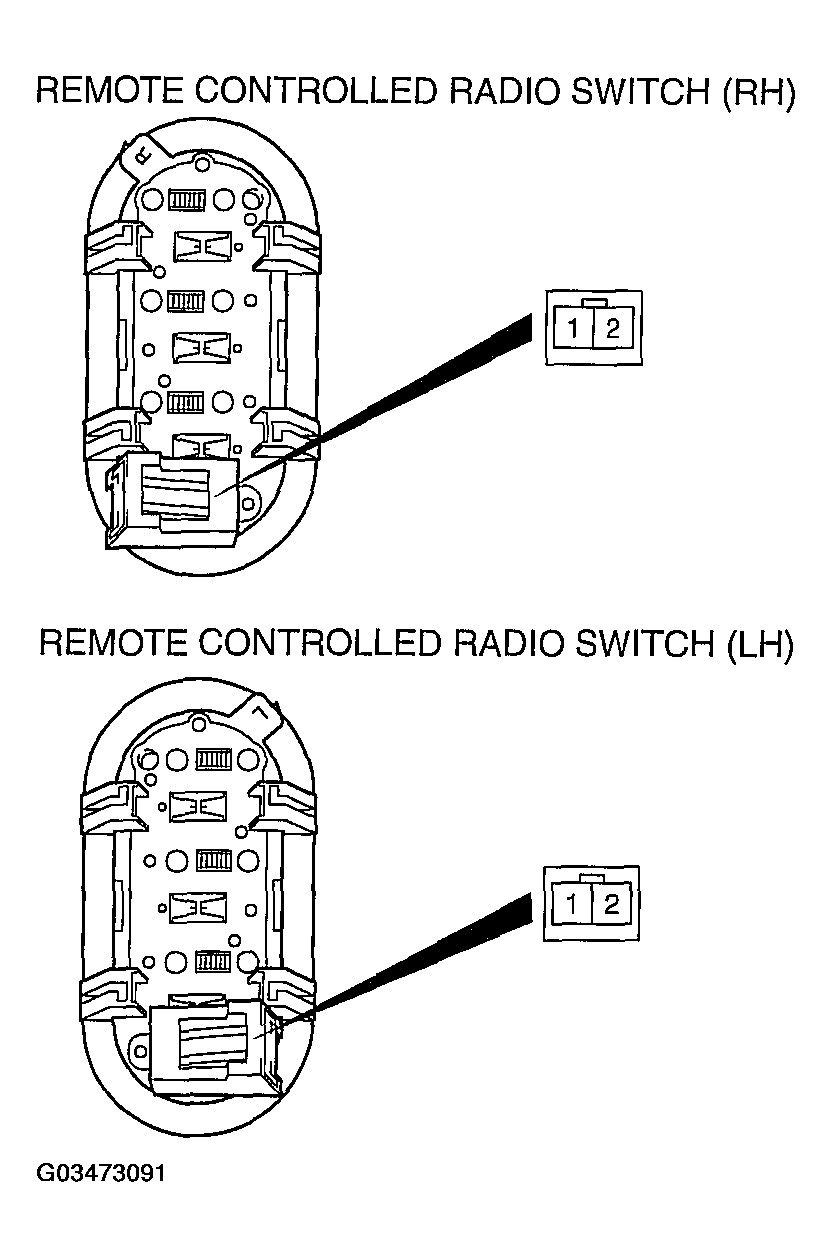 REMOTE CONTROLLED RADIO SWITCH (RH)

R

1 2

REMOTE CONTROLLED RADIO SWITCH (LH)

L

1 2

G03473091