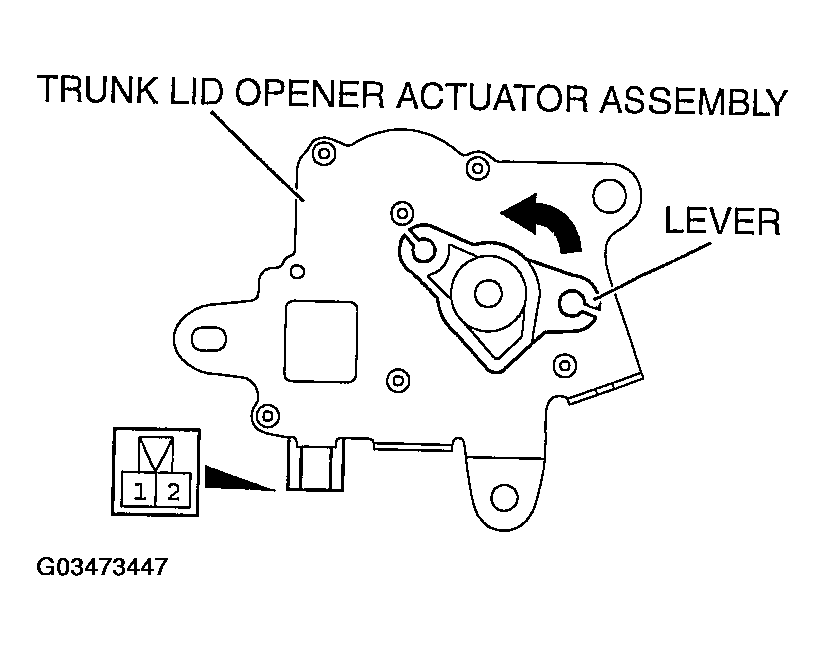 TRUNK LID OPENER ACTUATOR ASSEMBLY

LEVER

1 2

G03473447