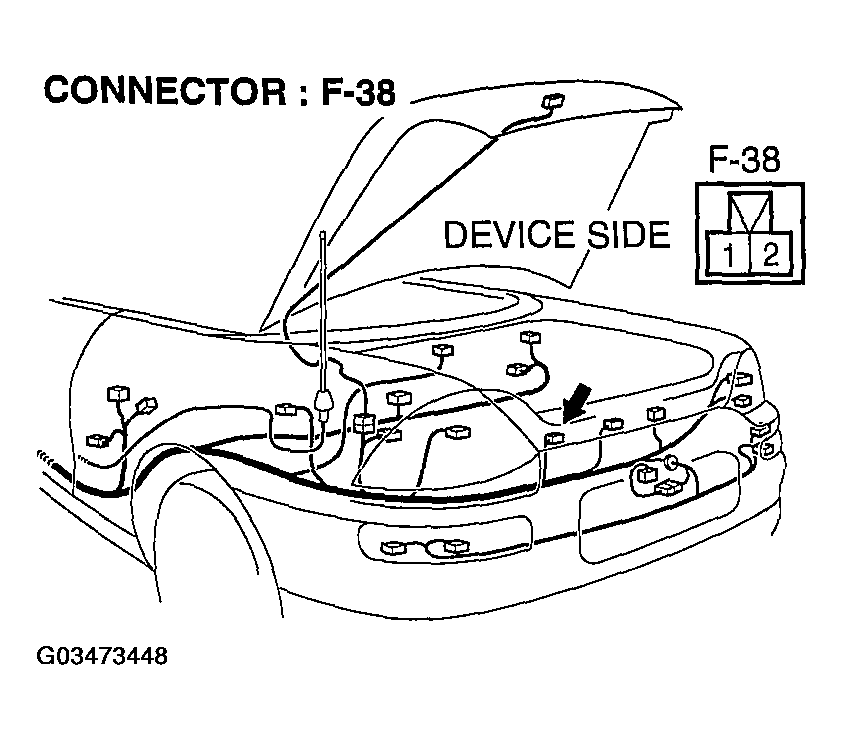 CONNECTOR : F-38

F-38

DEVICE SIDE

1 2

G03473448