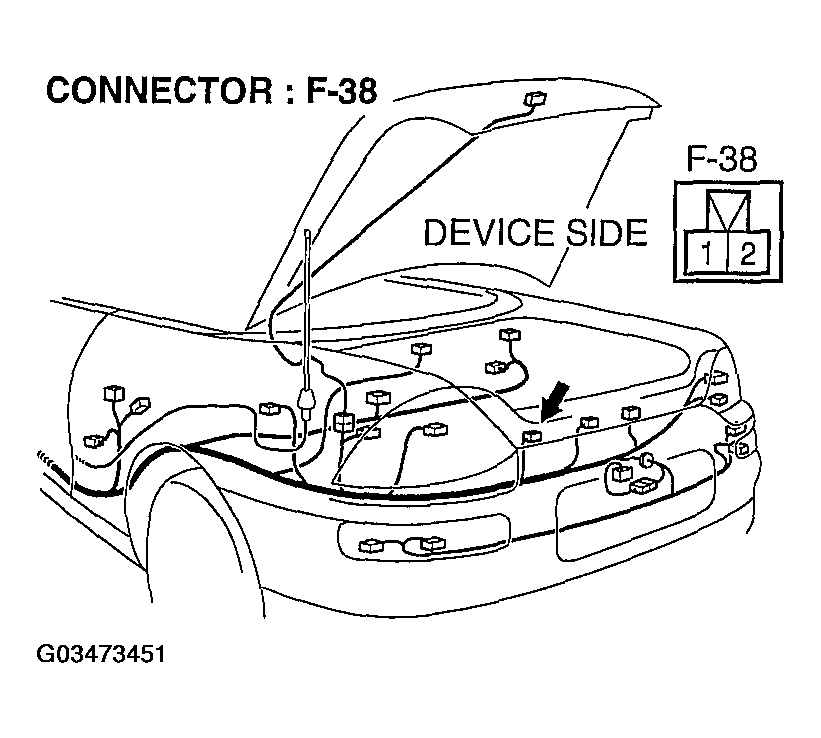 CONNECTOR : F-38

F-38

DEVICE SIDE

1 2

G03473451