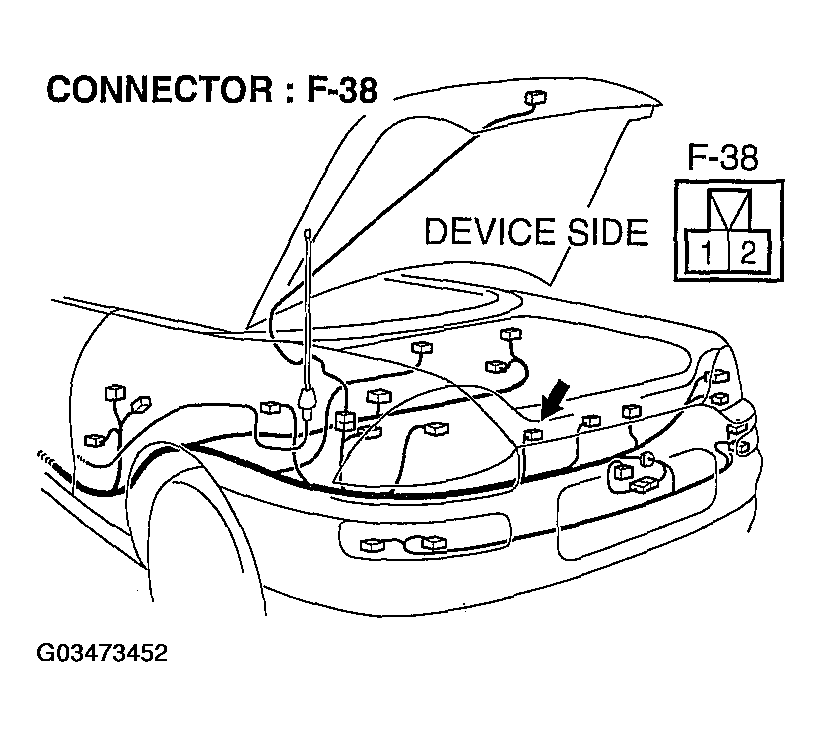 CONNECTOR : F-38

F-38

DEVICE SIDE

1 2

G03473452