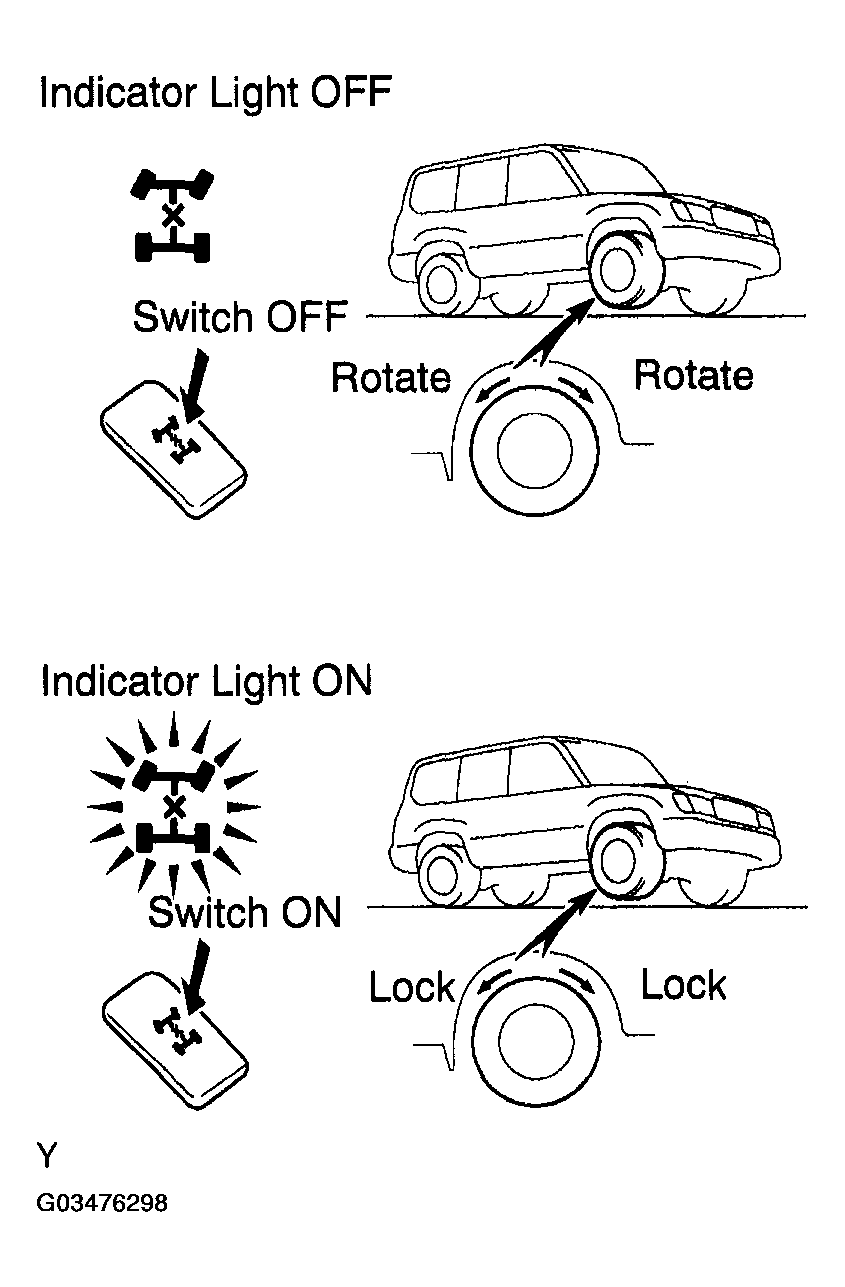 Indicator Light OFF

Switch OFF

Rotate

Rotate

Indicator Light ON

Switch ON

Lock

Lock

Y

G03476298