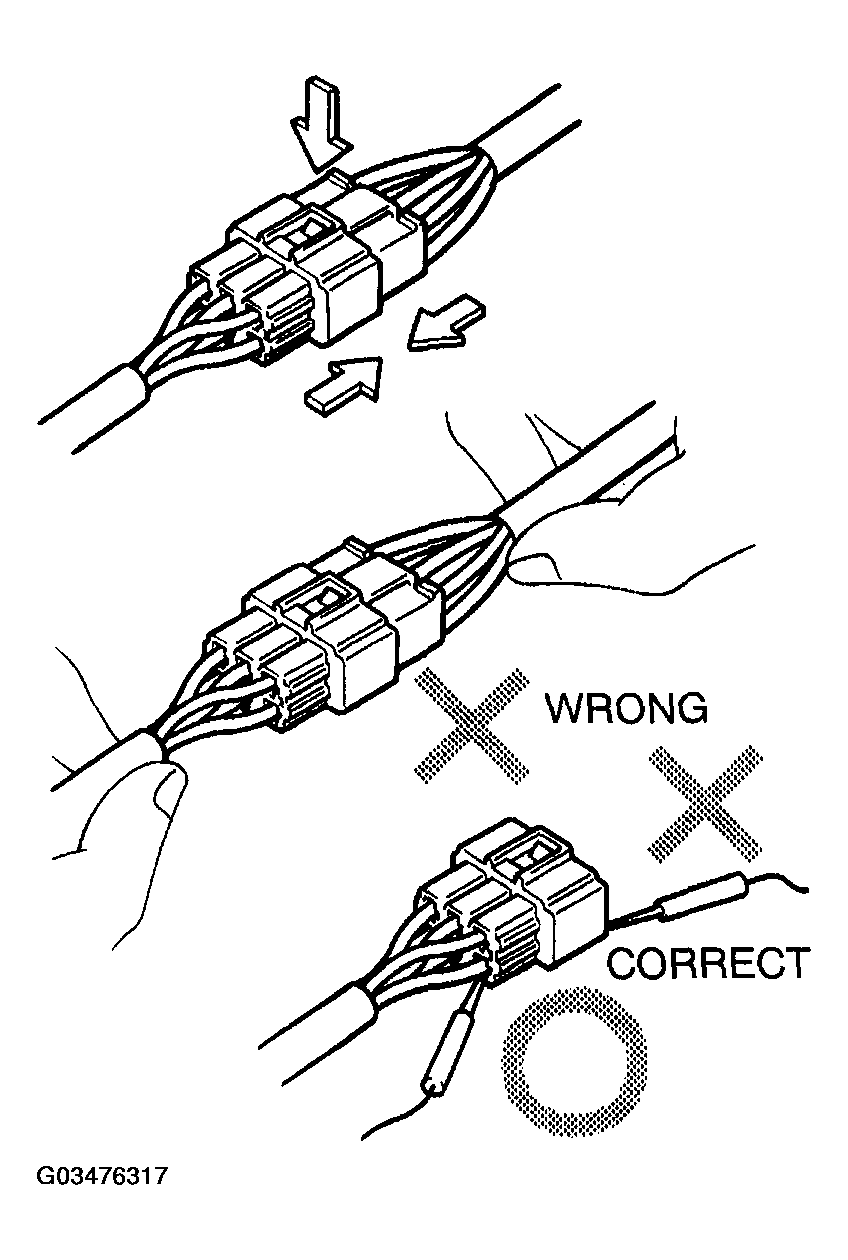 WRONG

CORRECT

G03476317