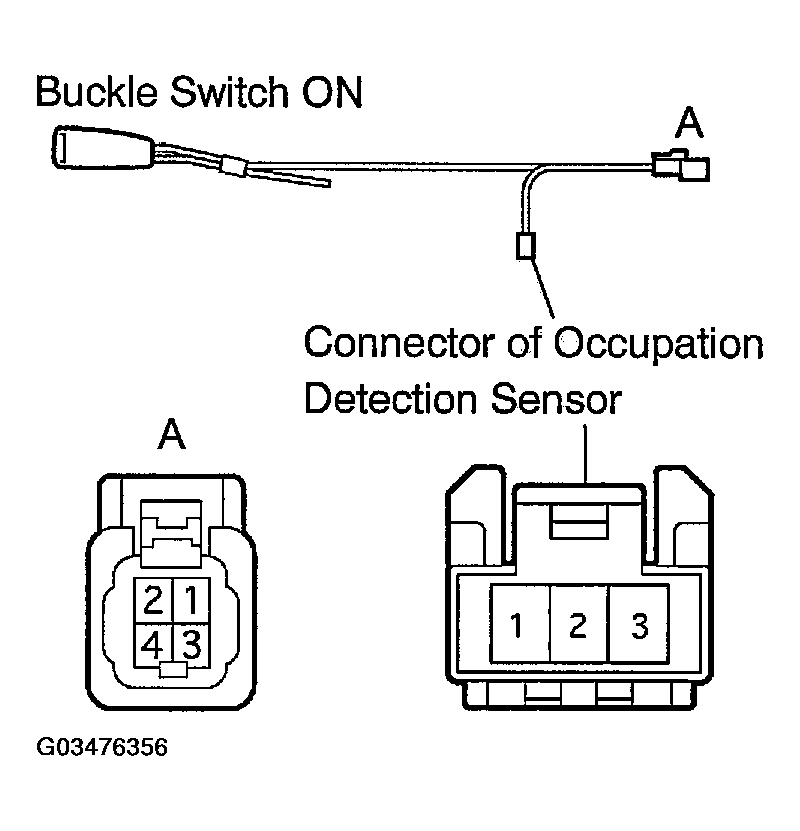 Buckle Switch ON

A

Connector of Occupation Detection Sensor

A

2 1
4 3

1 2 3

G03476356