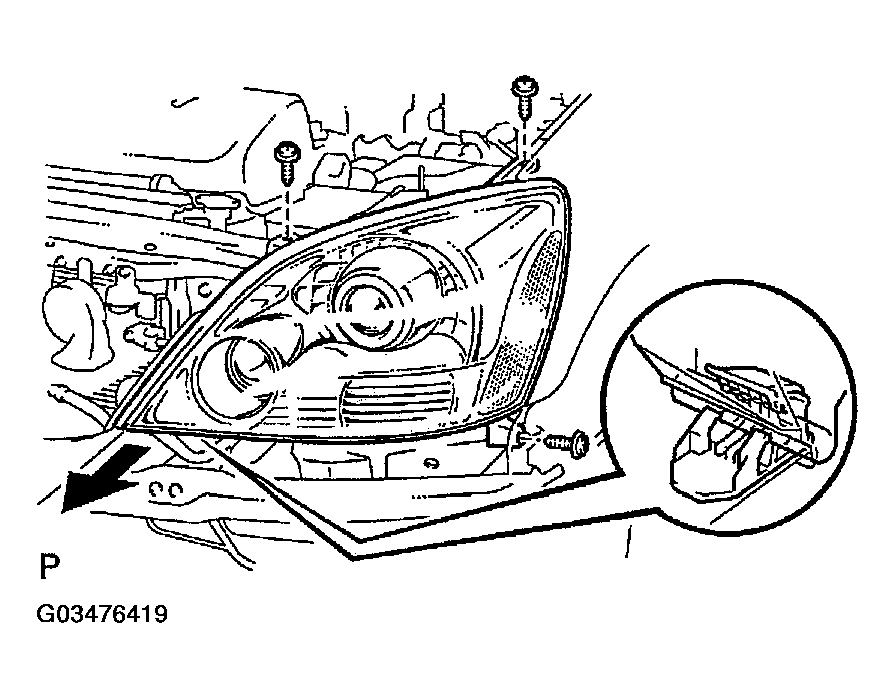 P

G03476419