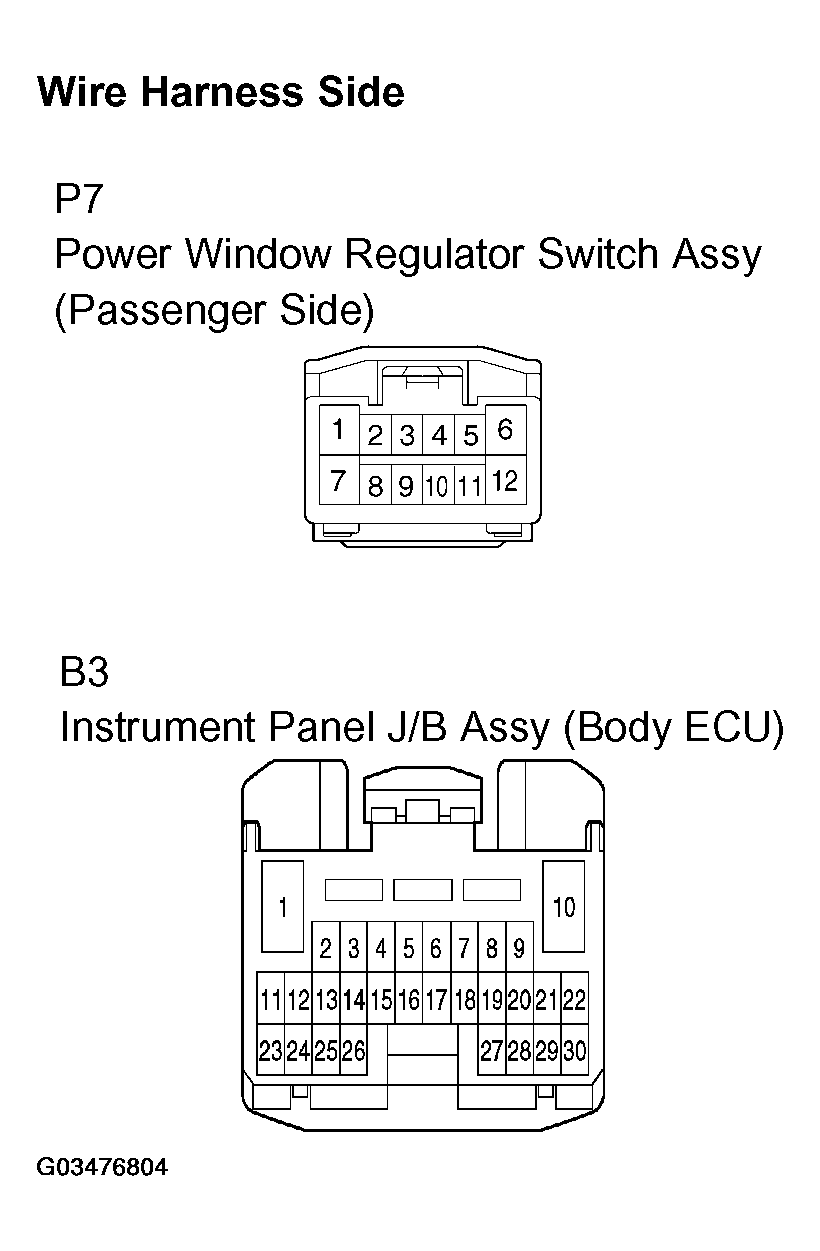 Wire Harness Side

P7
Power Window Regulator Switch Assy
(Passenger Side)

1 2 3 4 5 6
7 8 9 10 11 12

B3
Instrument Panel J/B Assy (Body ECU)

1 10
2 3 4 5 6 7 8 9
11 12 13 14 15 16 17 18 19 20 21 22
23 24 25 26 27 28 29 30

G03476804