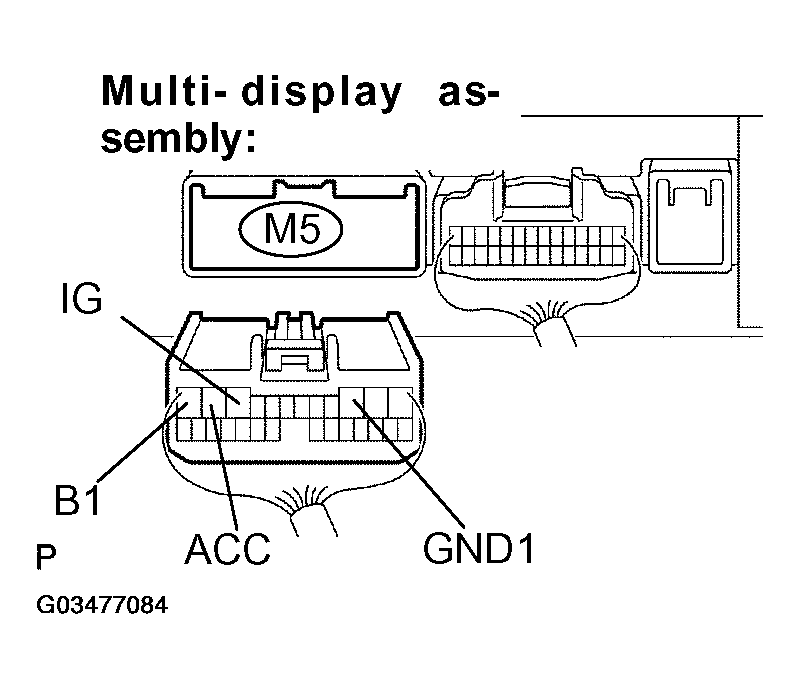 Multi-display assembly:

M5

IG

B1

ACC

GND1

P

G03477084