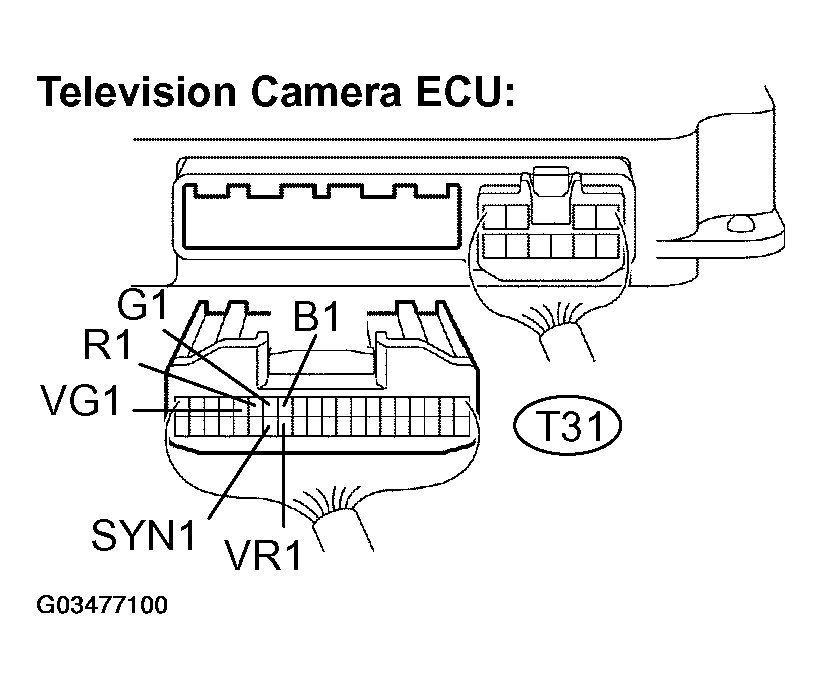 Television Camera ECU:

G1
B1
R1
VG1
T31
SYN1
VR1

G03477100