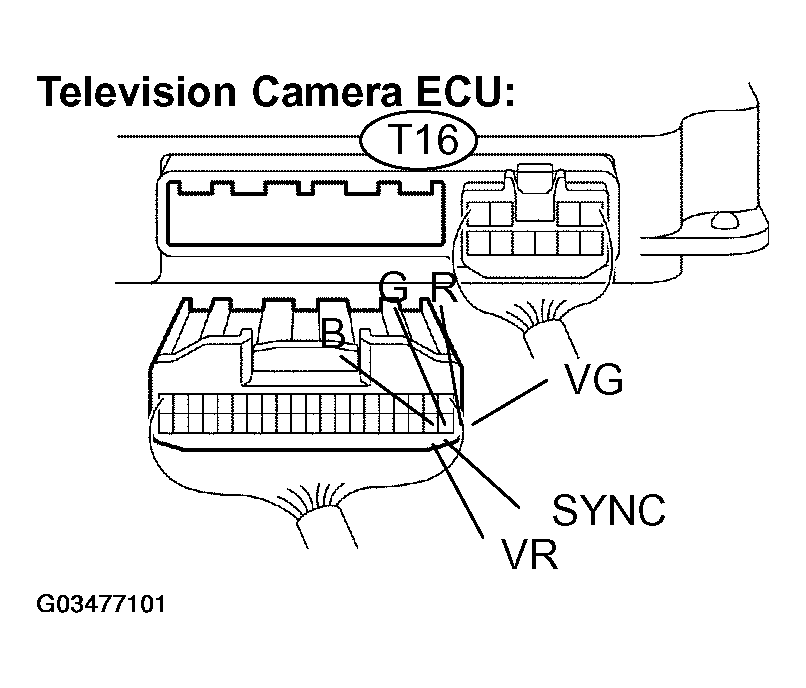 Television Camera ECU:

T16

G R

B

VG

SYNC

VR

G03477101