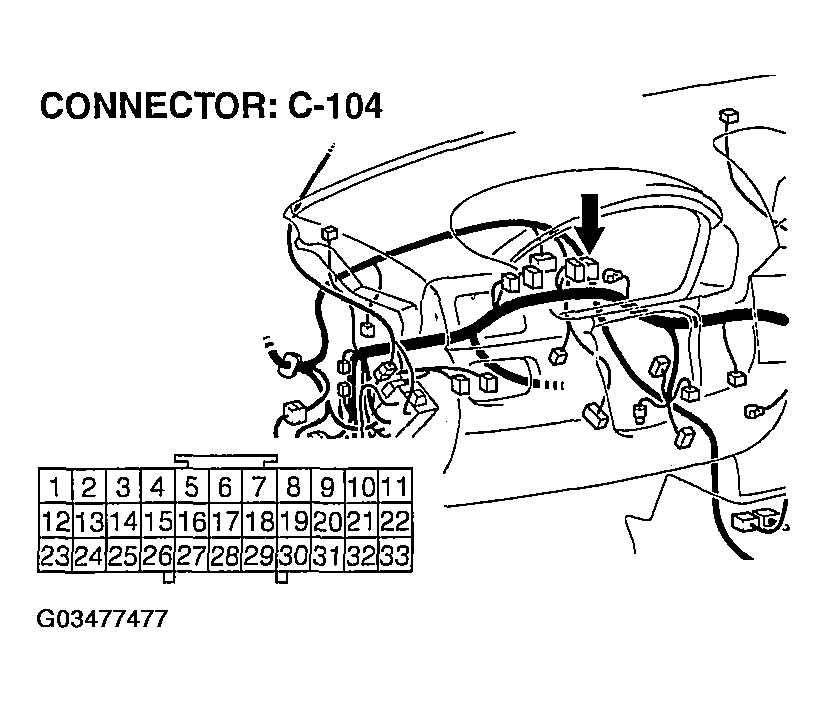 CONNECTOR: C-104

| 1 | 2 | 3 | 4 | 5 | 6 | 7 | 8 | 9 | 10 | 11 |
|---|---|---|---|---|---|---|---|---|---|---|
| 12 | 13 | 14 | 15 | 16 | 17 | 18 | 19 | 20 | 21 | 22 |
| 23 | 24 | 25 | 26 | 27 | 28 | 29 | 30 | 31 | 32 | 33 |

G03477477