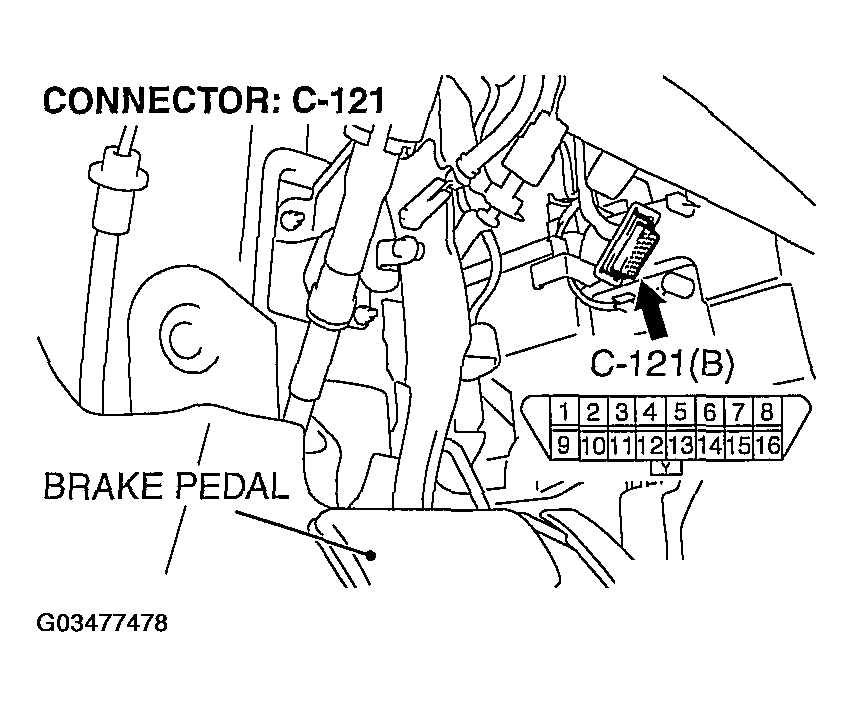 CONNECTOR: C-121

C-121(B)

| 1 | 2 | 3 | 4 | 5 | 6 | 7 | 8 |
|---|---|---|---|---|---|---|---|
| 9 | 10 | 11 | 12 | 13 | 14 | 15 | 16 |

Y

BRAKE PEDAL

G03477478