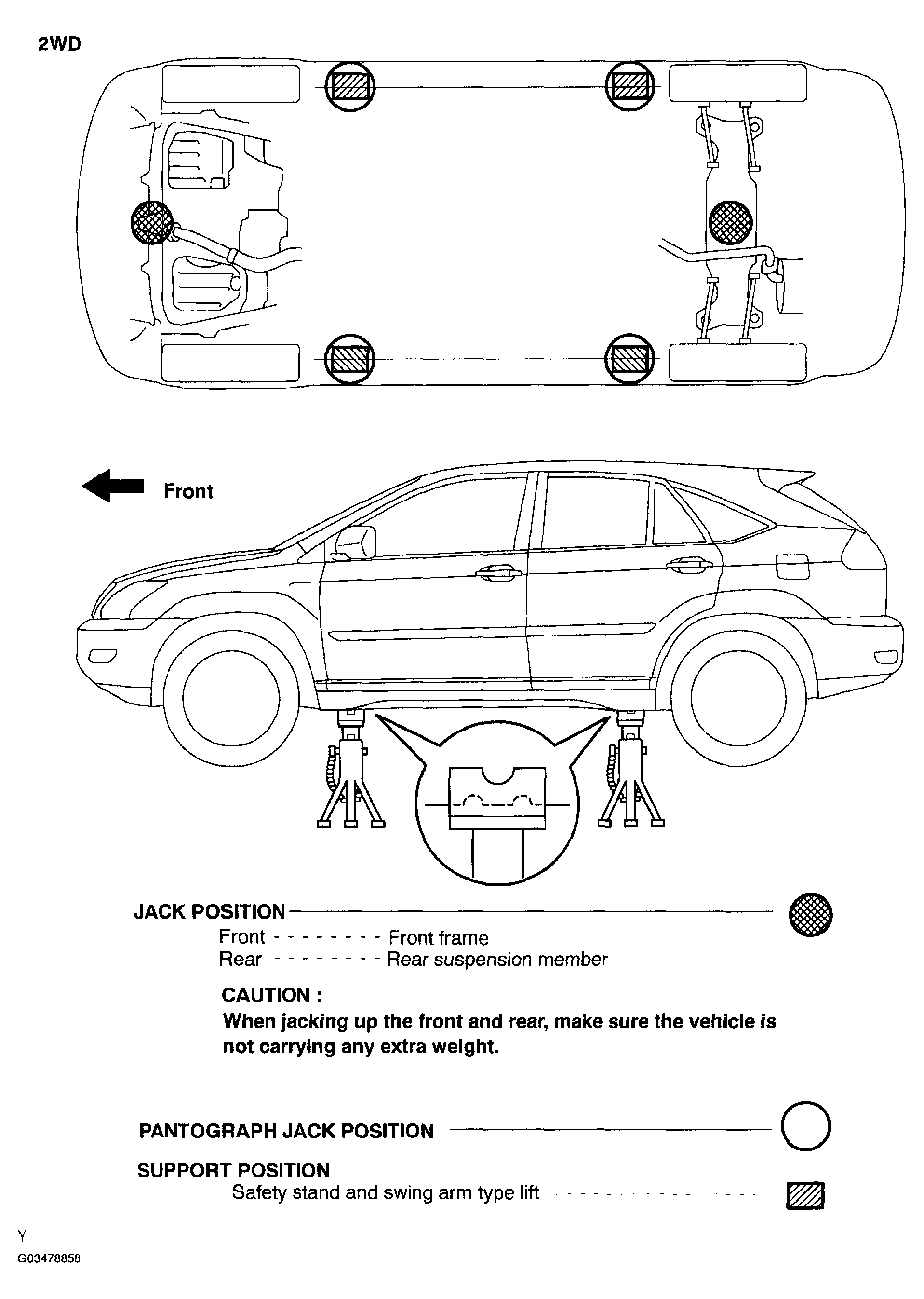 2WD

Front

JACK POSITION

Front - - - - - - - - Front frame
Rear - - - - - - - - Rear suspension member

CAUTION :
When jacking up the front and rear, make sure the vehicle is not carrying any extra weight.

PANTOGRAPH JACK POSITION

SUPPORT POSITION
Safety stand and swing arm type lift - - - - - - - - - - - - - - - -

Y
G03478858