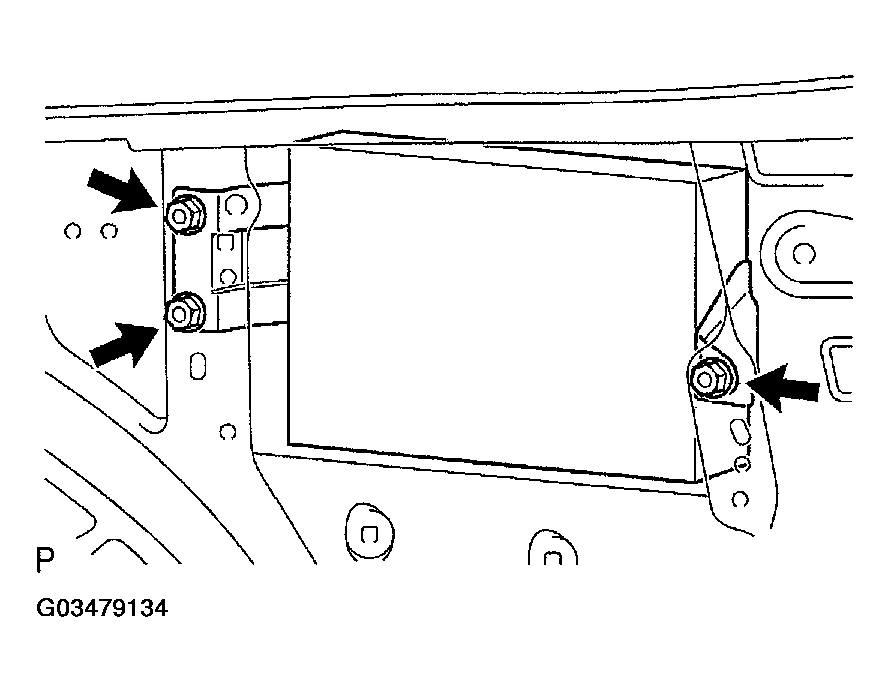 P

G03479134