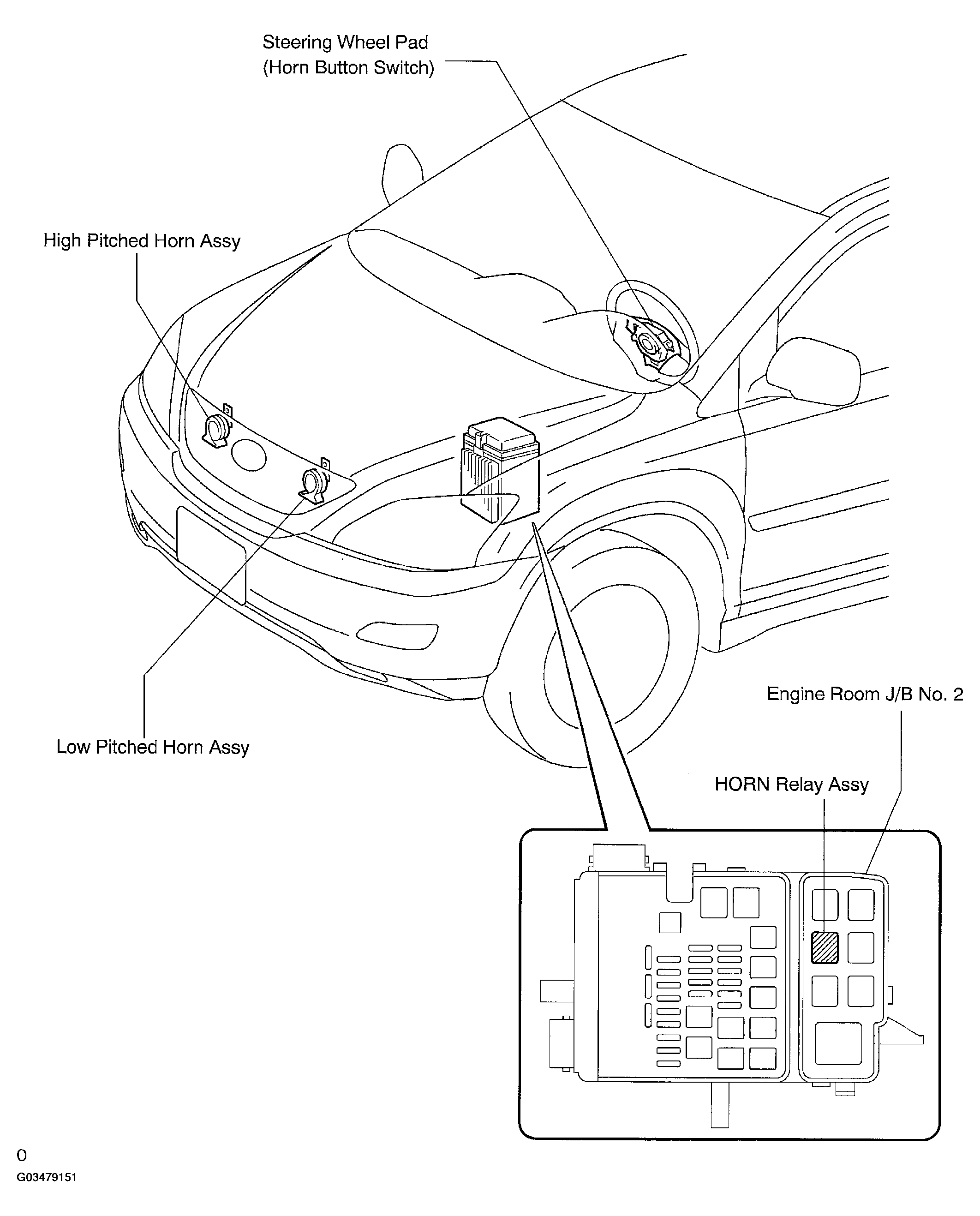 Steering Wheel Pad
(Horn Button Switch)

High Pitched Horn Assy

Low Pitched Horn Assy

Engine Room J/B No. 2

HORN Relay Assy

0

G03479151