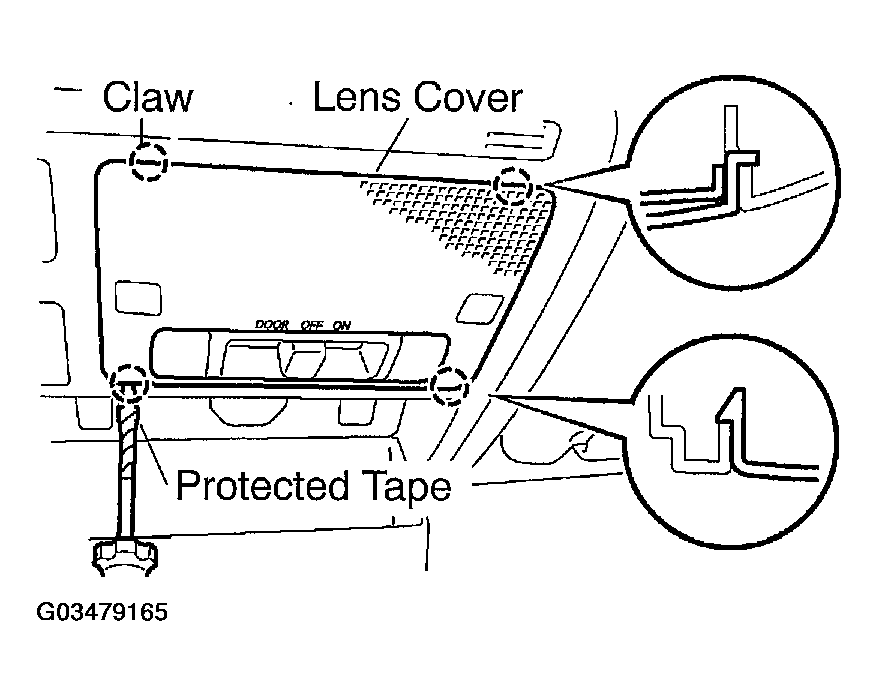 Claw
Lens Cover
DOOR OFF ON
Protected Tape
G03479165