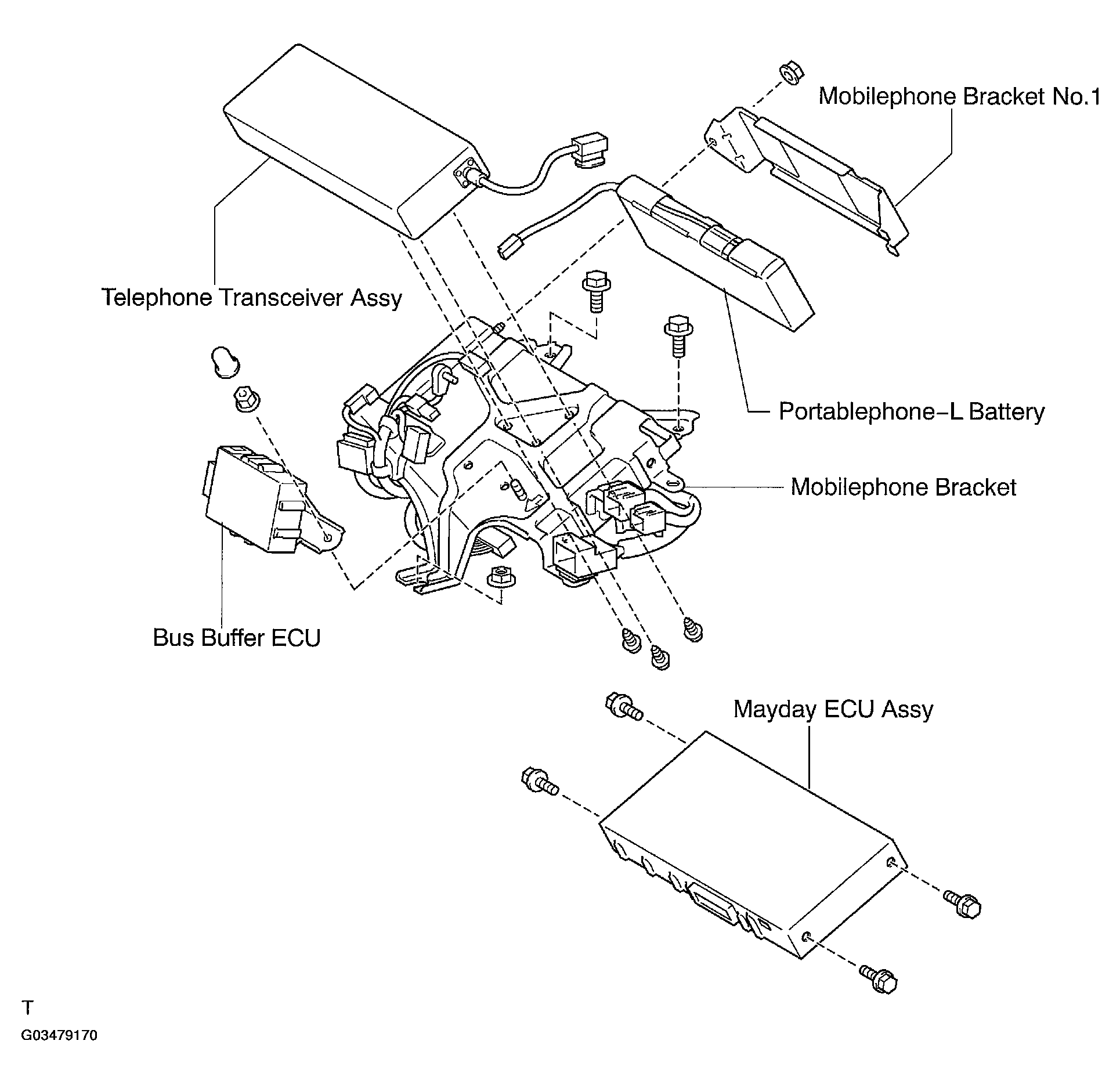 Mobilephone Bracket No.1

Telephone Transceiver Assy

Portablephone–L Battery

Mobilephone Bracket

Bus Buffer ECU

Mayday ECU Assy

T

G03479170