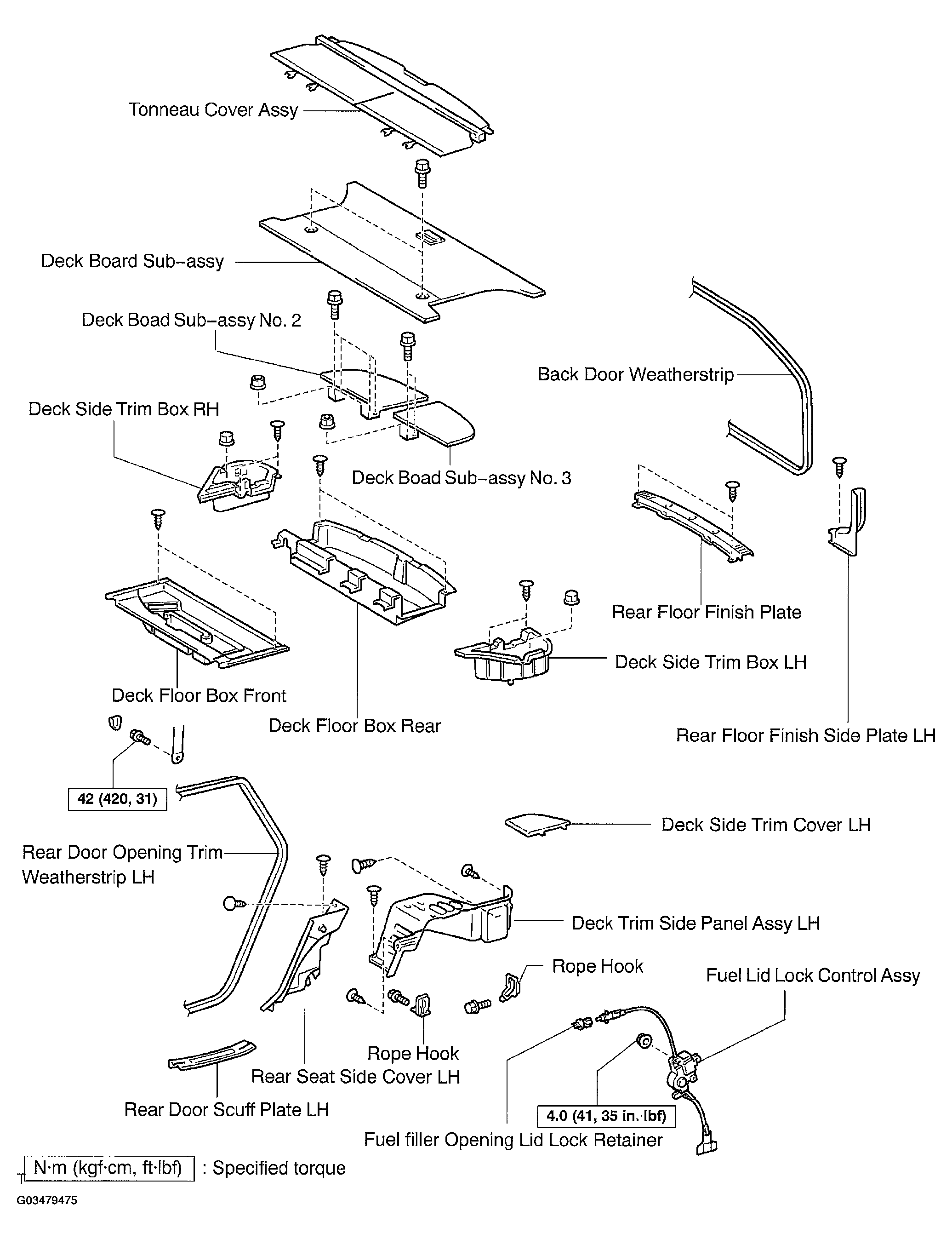 Tonneau Cover Assy

Deck Board Sub–assy

Deck Boad Sub–assy No. 2

Back Door Weatherstrip

Deck Side Trim Box RH

Deck Boad Sub–assy No. 3

Rear Floor Finish Plate

Deck Side Trim Box LH

Deck Floor Box Front

Deck Floor Box Rear

Rear Floor Finish Side Plate LH

42 (420, 31)

Deck Side Trim Cover LH

Rear Door Opening Trim Weatherstrip LH

Deck Trim Side Panel Assy LH

Rope Hook

Fuel Lid Lock Control Assy

Rope Hook

Rear Seat Side Cover LH

Rear Door Scuff Plate LH

4.0 (41, 35 in.·lbf)

Fuel filler Opening Lid Lock Retainer

N·m (kgf·cm, ft·lbf) : Specified torque

G03479475