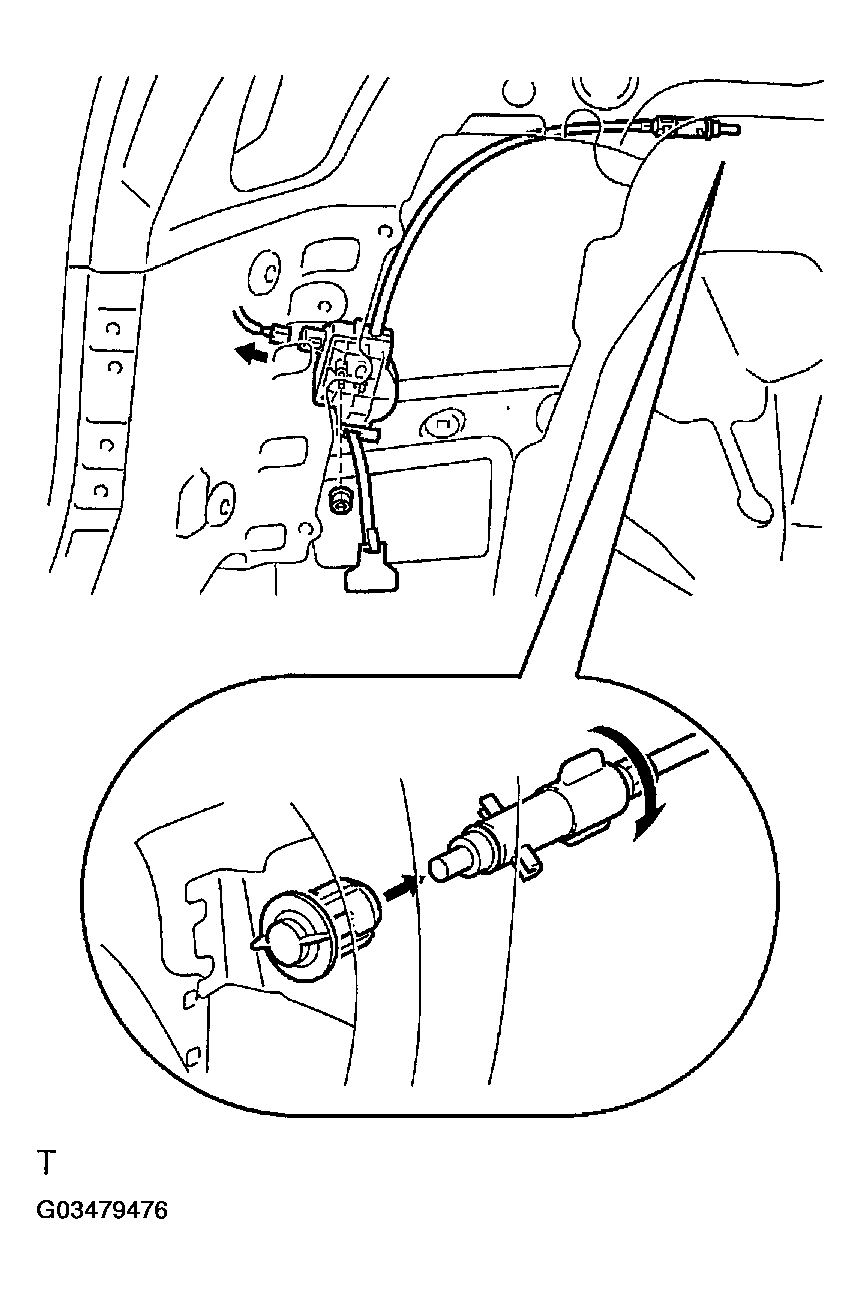 T
G03479476