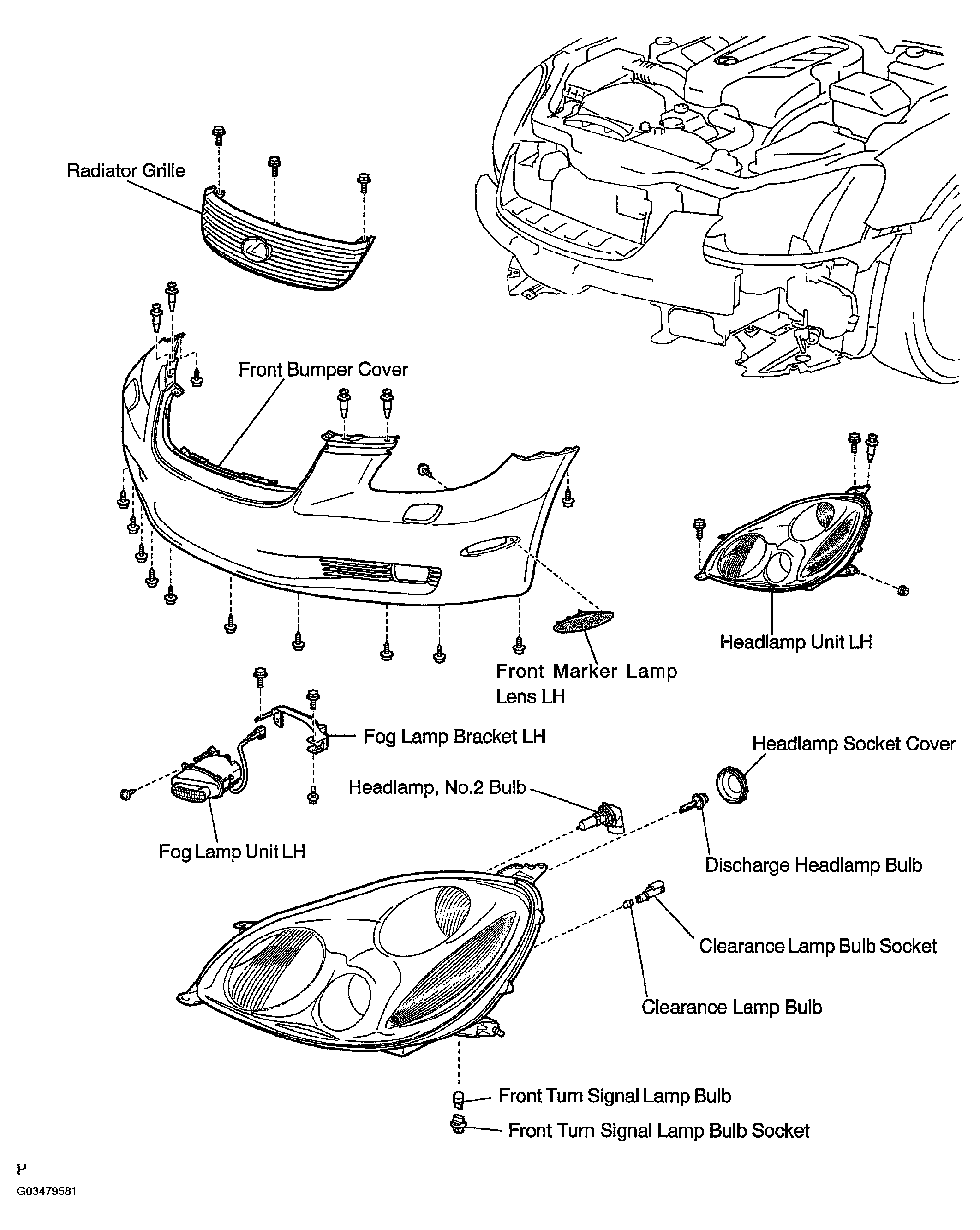 Radiator Grille

Front Bumper Cover

Headlamp Unit LH

Front Marker Lamp Lens LH

Fog Lamp Bracket LH

Headlamp Socket Cover

Headlamp, No.2 Bulb

Fog Lamp Unit LH

Discharge Headlamp Bulb

Clearance Lamp Bulb Socket

Clearance Lamp Bulb

Front Turn Signal Lamp Bulb

Front Turn Signal Lamp Bulb Socket

P

G03479581