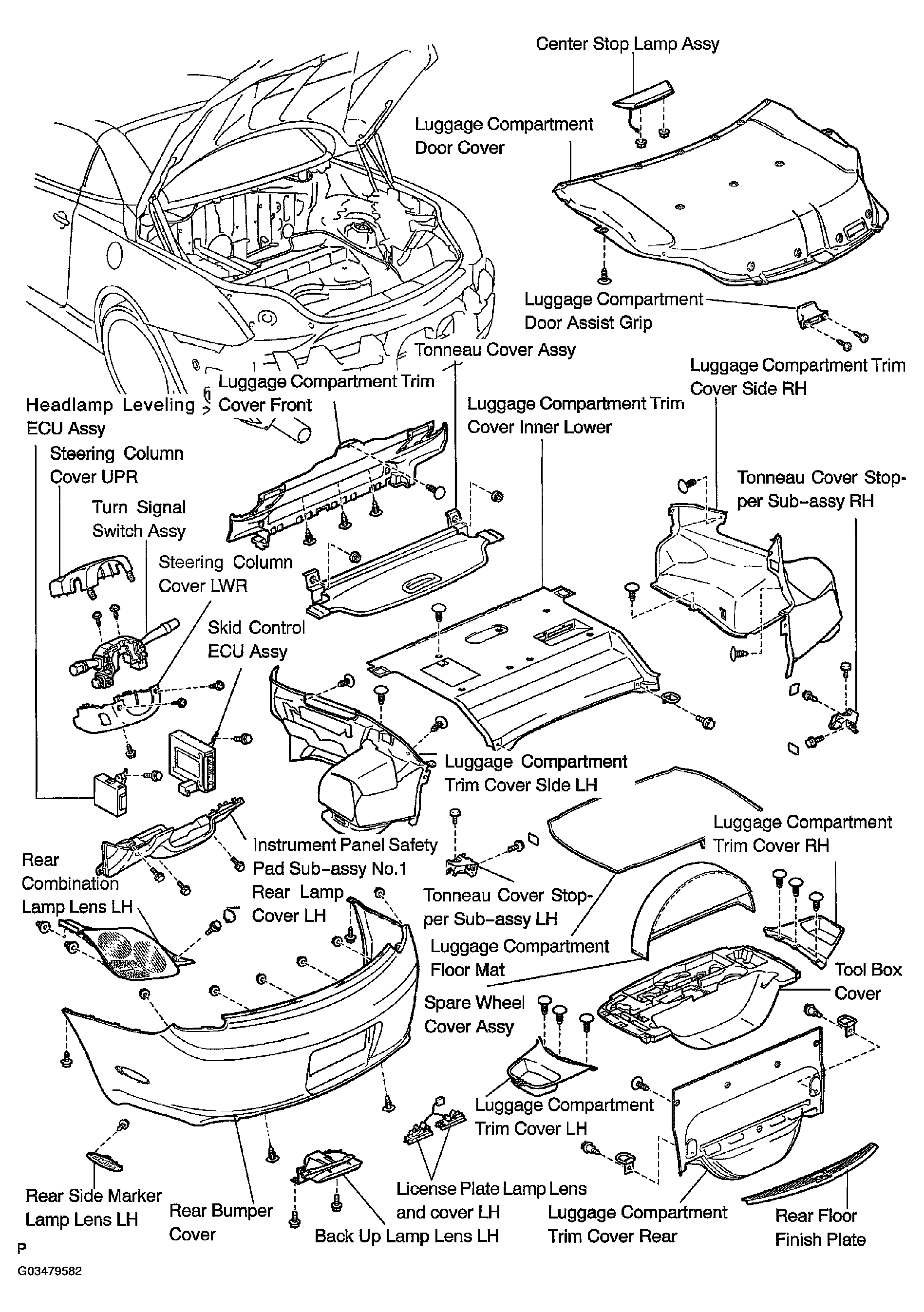 Center Stop Lamp Assy

Luggage Compartment Door Cover

Luggage Compartment Door Assist Grip

Tonneau Cover Assy

Luggage Compartment Trim Cover Side RH

Luggage Compartment Trim Cover Front

Headlamp Leveling ECU Assy

Luggage Compartment Trim Cover Inner Lower

Steering Column Cover UPR

Tonneau Cover Stopper Sub-assy RH

Turn Signal Switch Assy

Steering Column Cover LWR

Skid Control ECU Assy

Luggage Compartment Trim Cover Side LH

Luggage Compartment Trim Cover RH

Instrument Panel Safety Pad Sub-assy No.1

Rear Combination Lamp Lens LH

Rear Lamp Cover LH

Tonneau Cover Stopper Sub-assy LH

Luggage Compartment Floor Mat

Tool Box Cover

Spare Wheel Cover Assy

Luggage Compartment Trim Cover LH

License Plate Lamp Lens and cover LH

Rear Side Marker Lamp Lens LH

Rear Bumper Cover

Back Up Lamp Lens LH

Luggage Compartment Trim Cover Rear

Rear Floor Finish Plate

P

G03479582