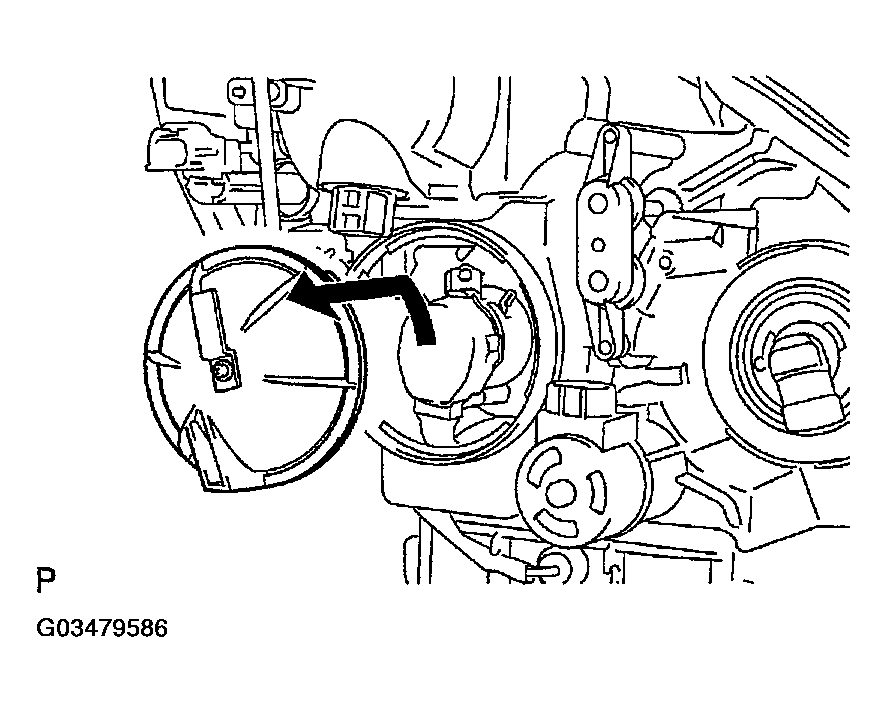 P

G03479586