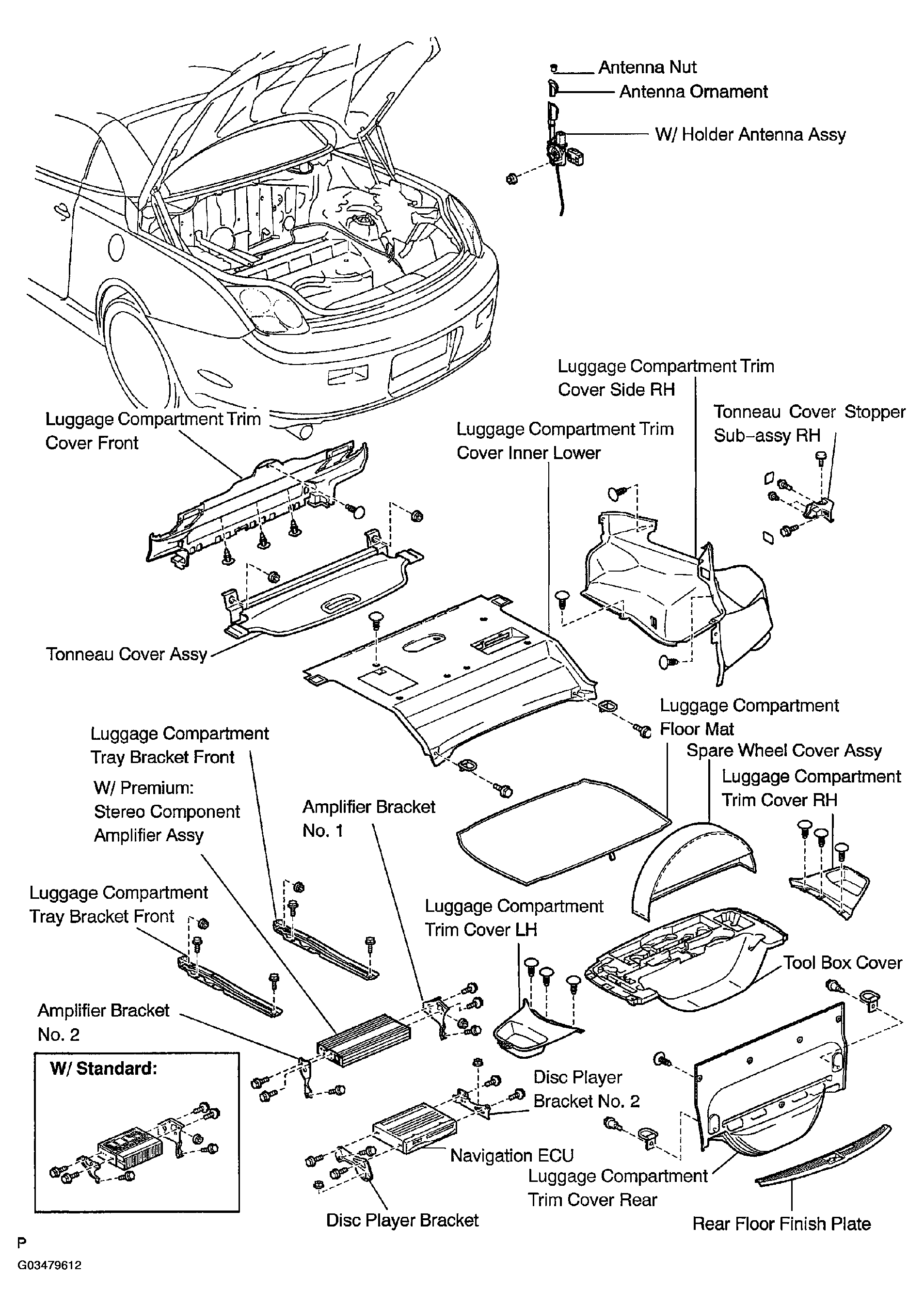 Antenna Nut
Antenna Ornament
W/ Holder Antenna Assy

Luggage Compartment Trim Cover Side RH

Tonneau Cover Stopper Sub-assy RH

Luggage Compartment Trim Cover Front

Luggage Compartment Trim Cover Inner Lower

Tonneau Cover Assy

Luggage Compartment Floor Mat

Spare Wheel Cover Assy

Luggage Compartment Trim Cover RH

Luggage Compartment Tray Bracket Front

W/ Premium: Stereo Component Amplifier Assy

Amplifier Bracket No. 1

Luggage Compartment Tray Bracket Front

Luggage Compartment Trim Cover LH

Tool Box Cover

Amplifier Bracket No. 2

W/ Standard:

Disc Player Bracket No. 2

Navigation ECU

Luggage Compartment Trim Cover Rear

Disc Player Bracket

Rear Floor Finish Plate

P
G03479612