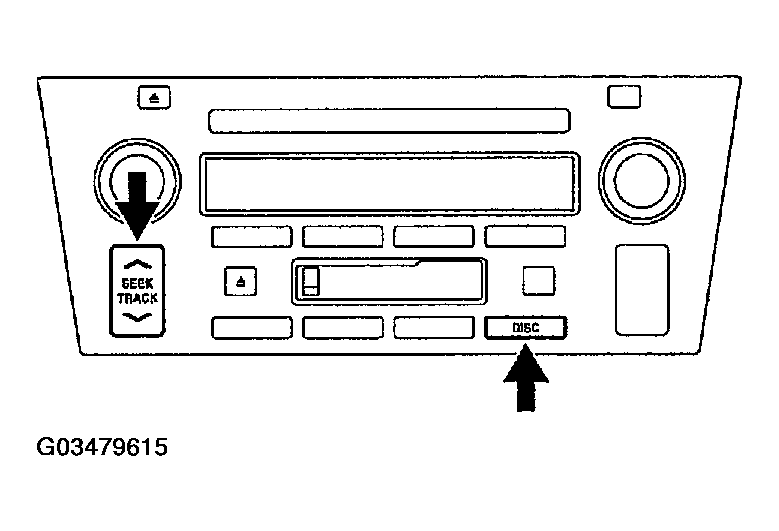 SEEK
TRACK

DISC

G03479615