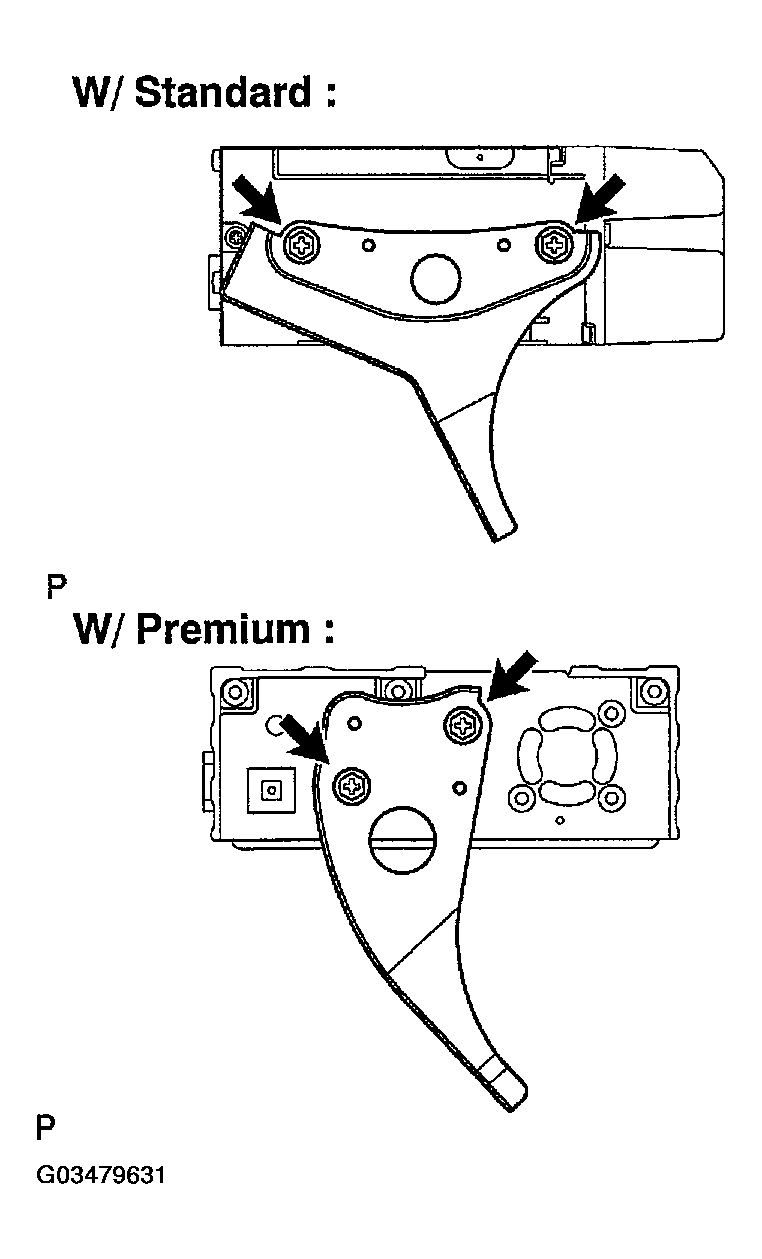 W/ Standard :

P

W/ Premium :

P

G03479631