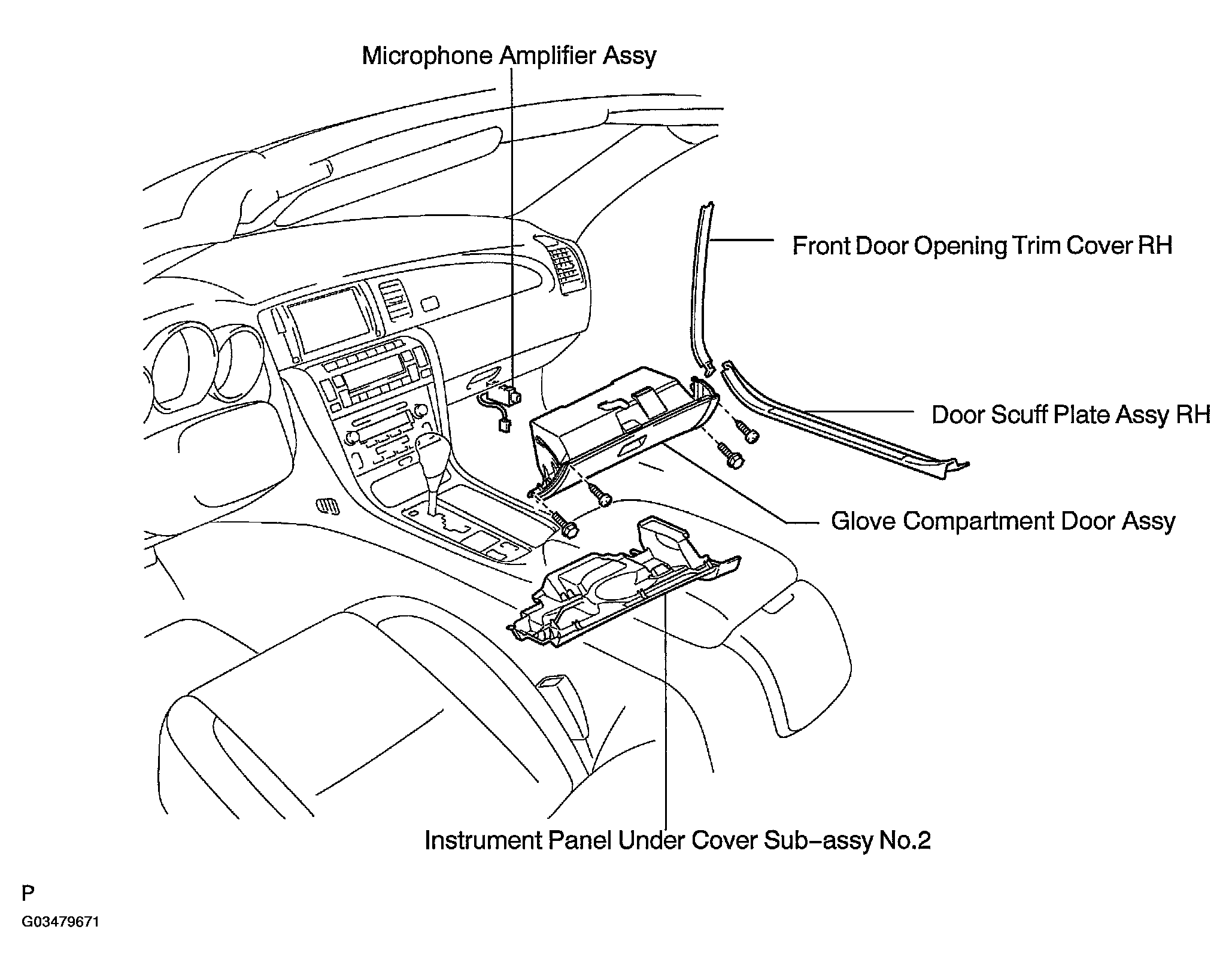 Microphone Amplifier Assy

Front Door Opening Trim Cover RH

Door Scuff Plate Assy RH

Glove Compartment Door Assy

Instrument Panel Under Cover Sub-assy No.2

P

G03479671