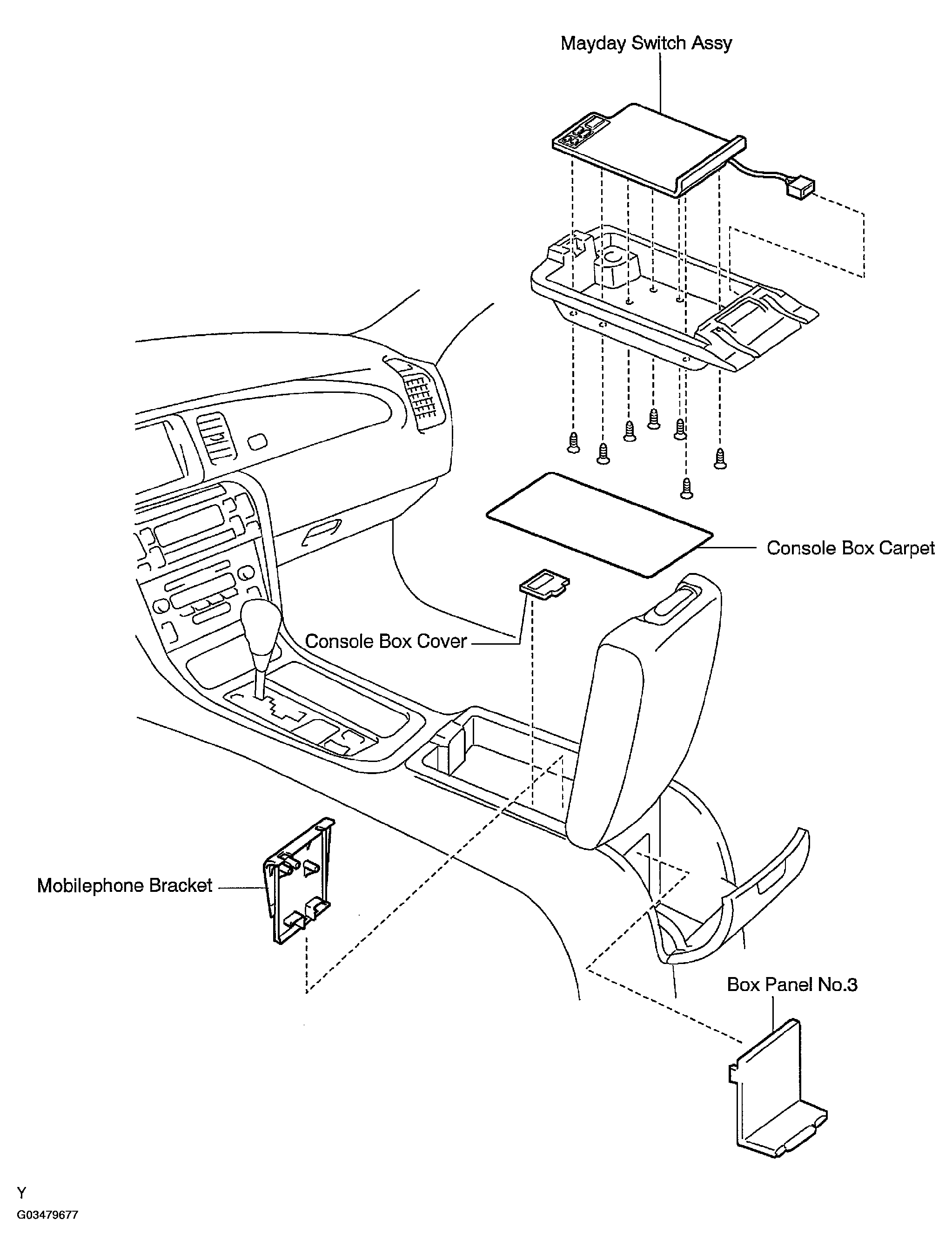 Mayday Switch Assy

Console Box Carpet

Console Box Cover

Mobilephone Bracket

Box Panel No.3

Y
G03479677