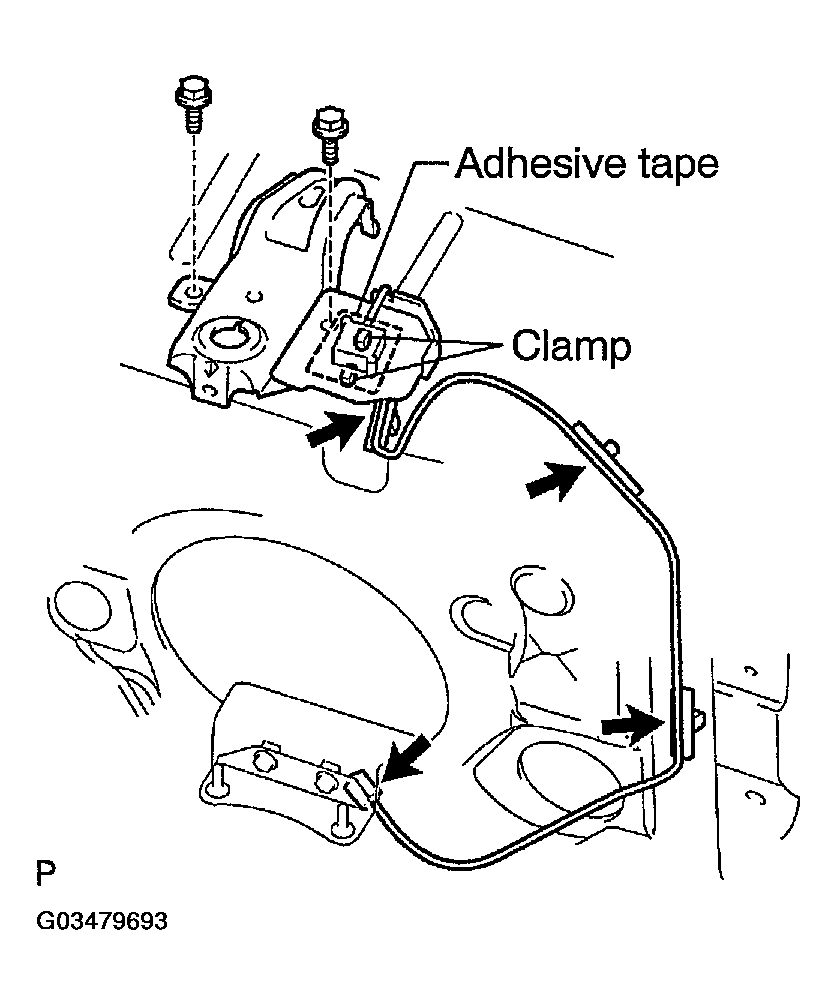 Adhesive tape
Clamp
P
G03479693