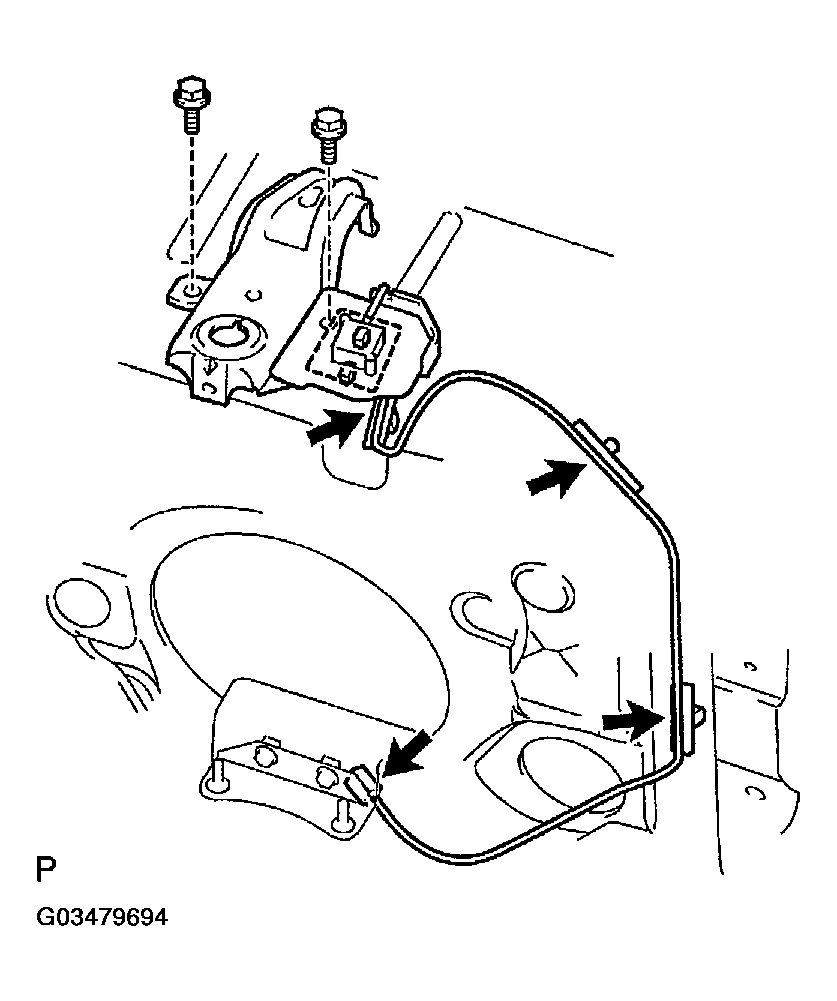 P
G03479694