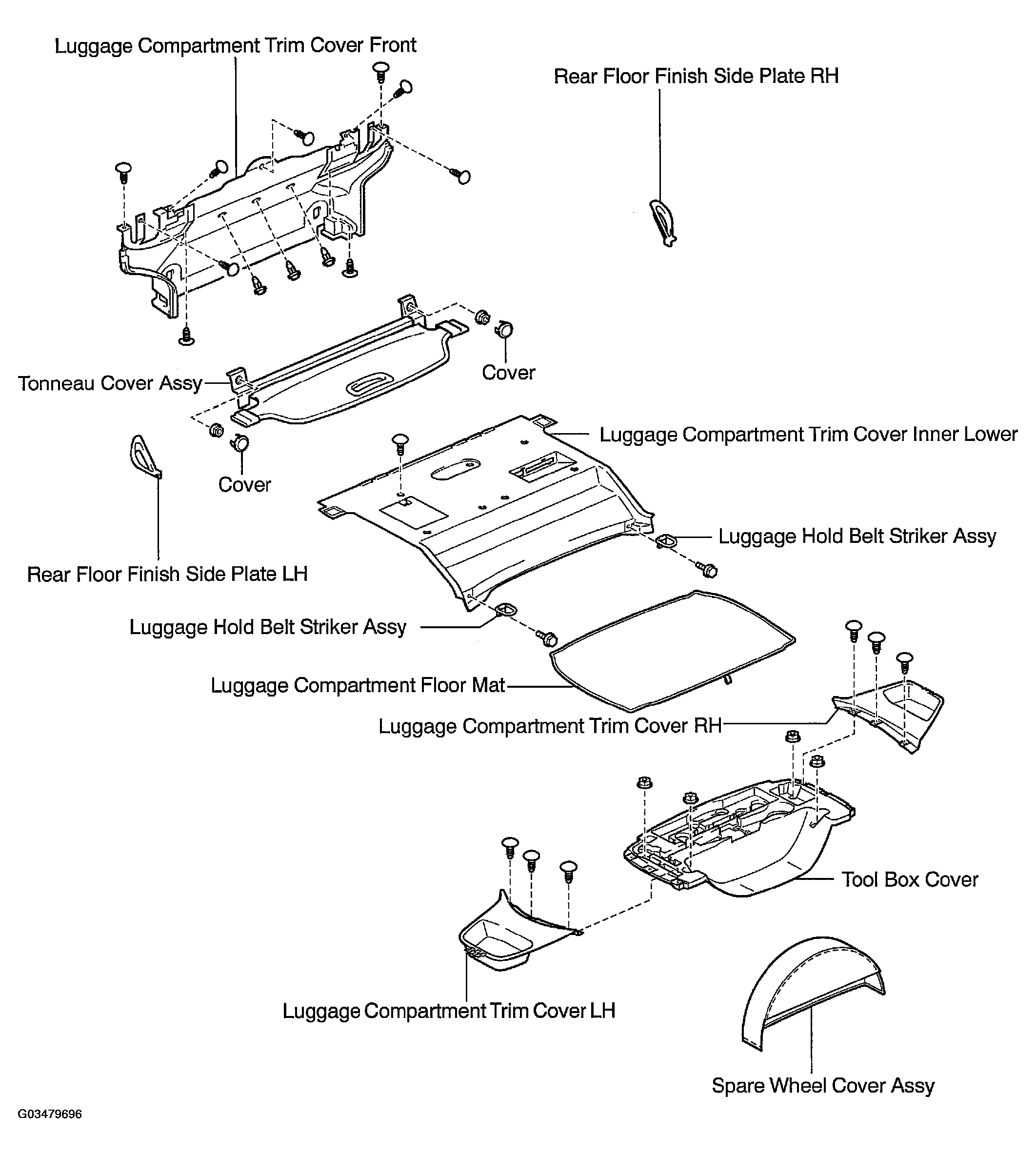 Luggage Compartment Trim Cover Front

Rear Floor Finish Side Plate RH

Tonneau Cover Assy

Cover

Cover

Luggage Compartment Trim Cover Inner Lower

Luggage Hold Belt Striker Assy

Rear Floor Finish Side Plate LH

Luggage Hold Belt Striker Assy

Luggage Compartment Floor Mat

Luggage Compartment Trim Cover RH

Tool Box Cover

Luggage Compartment Trim Cover LH

Spare Wheel Cover Assy

G03479696