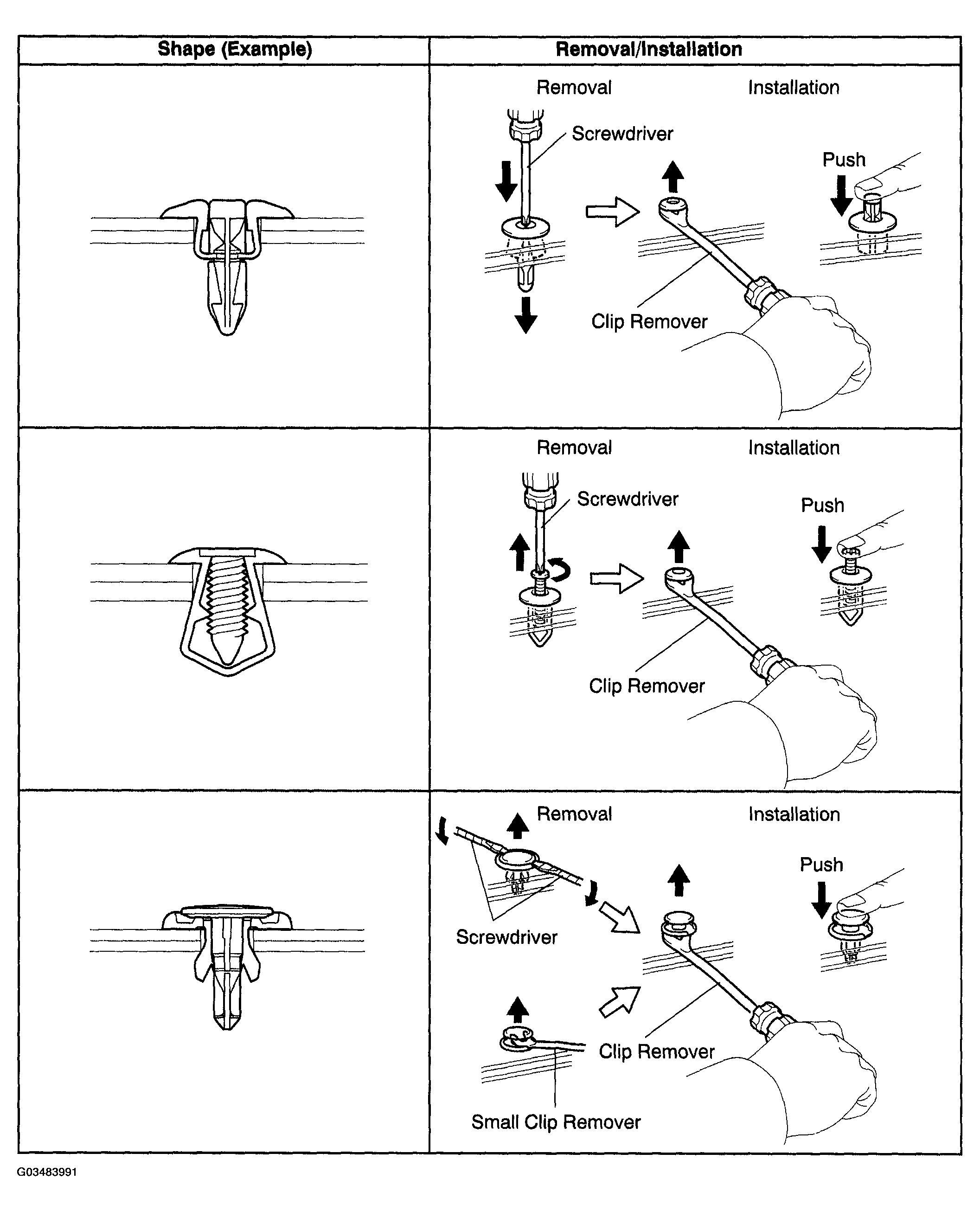 | Shape (Example) | Removal/Installation |
|---|---|
| | Removal Installation Screwdriver Push Clip Remover |
| | Removal Installation Screwdriver Push Clip Remover |
| | Removal Installation Push Screwdriver Clip Remover Small Clip Remover |

G03483991