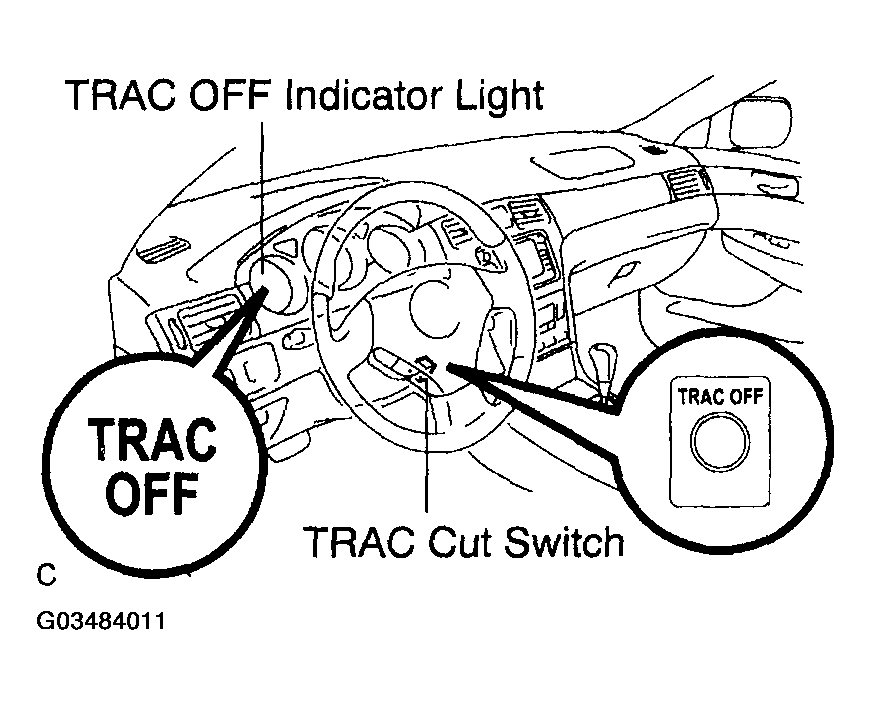 TRAC OFF Indicator Light

TRAC OFF

TRAC OFF

TRAC Cut Switch

C

G03484011