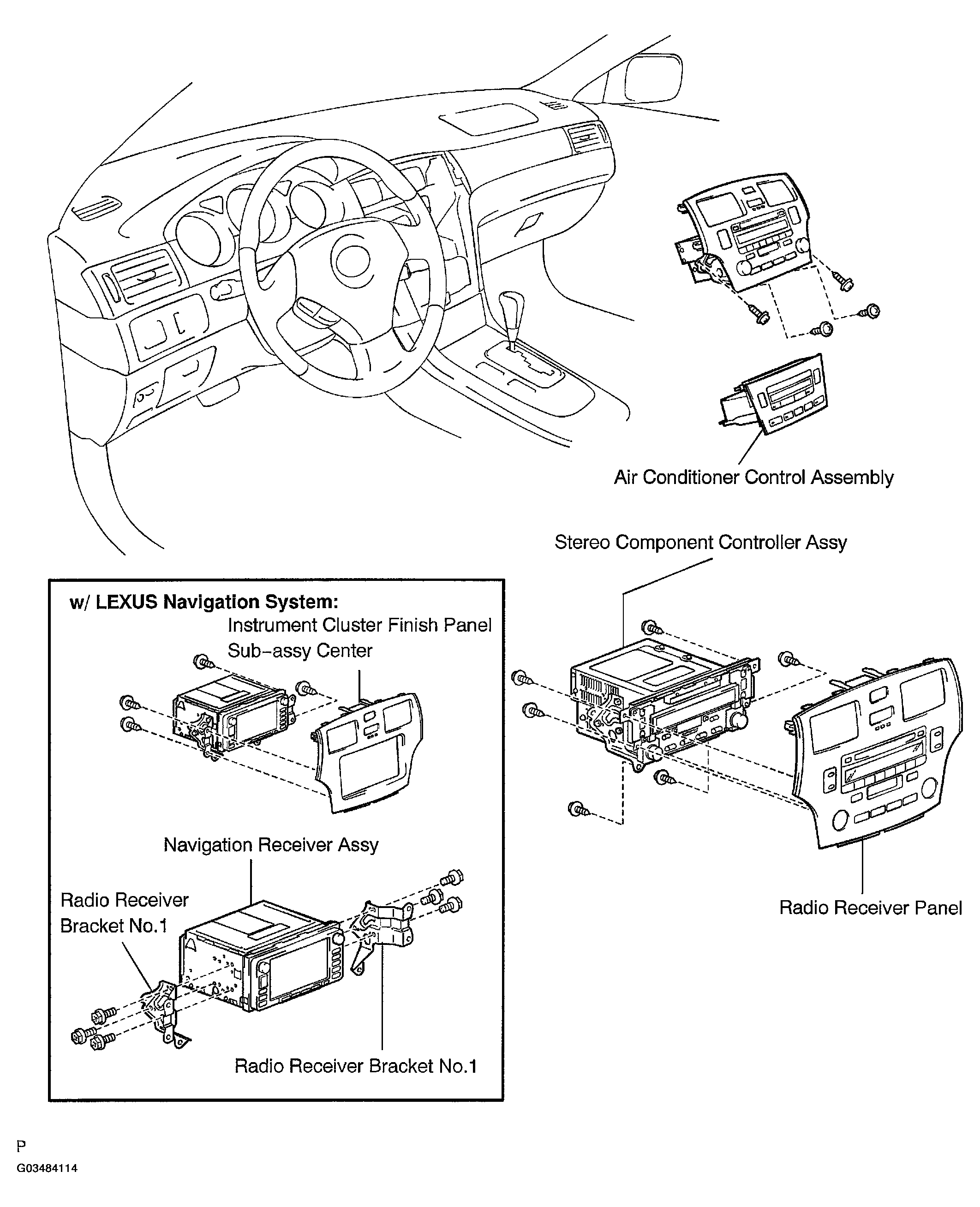 Air Conditioner Control Assembly

Stereo Component Controller Assy

w/ LEXUS Navigation System:

Instrument Cluster Finish Panel Sub-assy Center

Navigation Receiver Assy

Radio Receiver Bracket No.1

Radio Receiver Bracket No.1

Radio Receiver Panel

P

G03484114