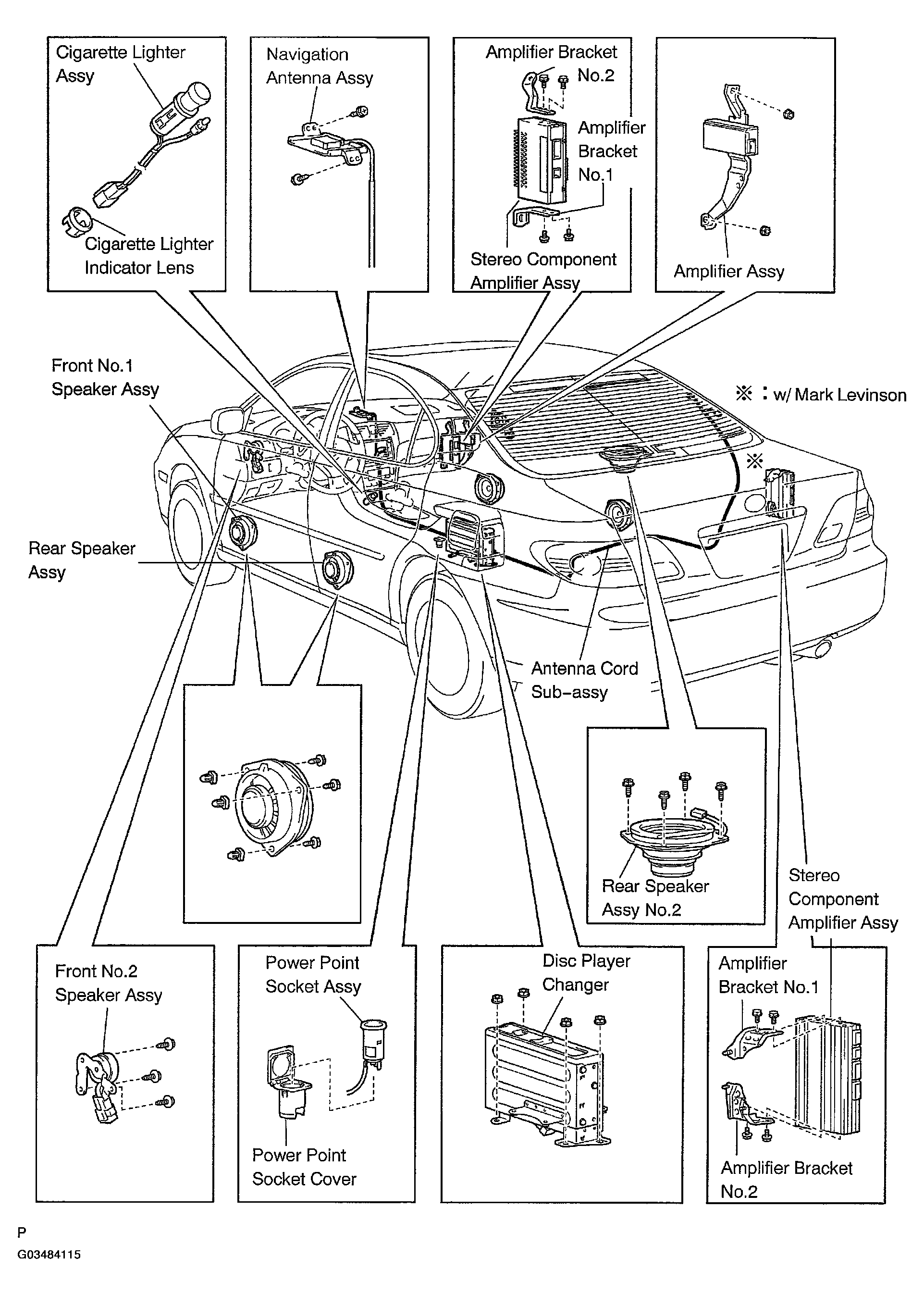 Cigarette Lighter Assy

Cigarette Lighter Indicator Lens

Navigation Antenna Assy

Amplifier Bracket No.2

Amplifier Bracket No.1

Stereo Component Amplifier Assy

Amplifier Assy

Front No.1 Speaker Assy

※ : w/ Mark Levinson

※

Rear Speaker Assy

Antenna Cord Sub-assy

Rear Speaker Assy No.2

Stereo Component Amplifier Assy

Front No.2 Speaker Assy

Power Point Socket Assy

Power Point Socket Cover

Disc Player Changer

Amplifier Bracket No.1

Amplifier Bracket No.2

P

G03484115