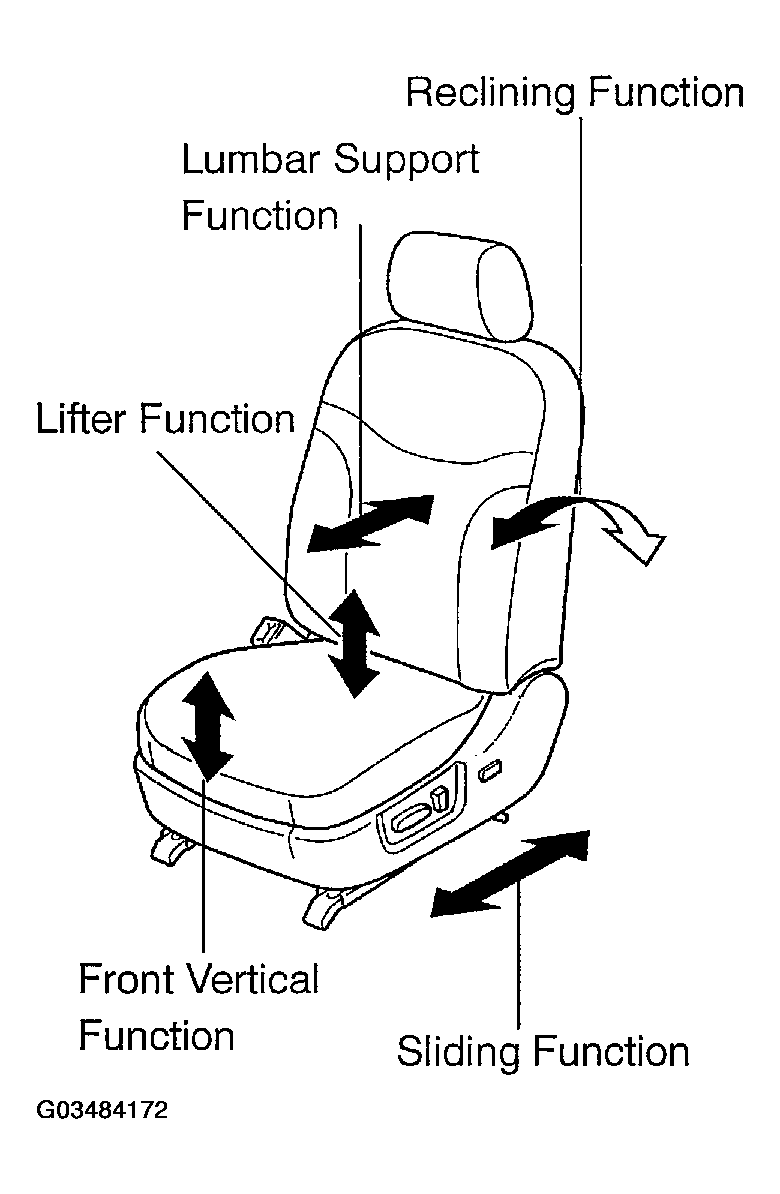 Reclining Function

Lumbar Support Function

Lifter Function

Front Vertical Function

Sliding Function

G03484172