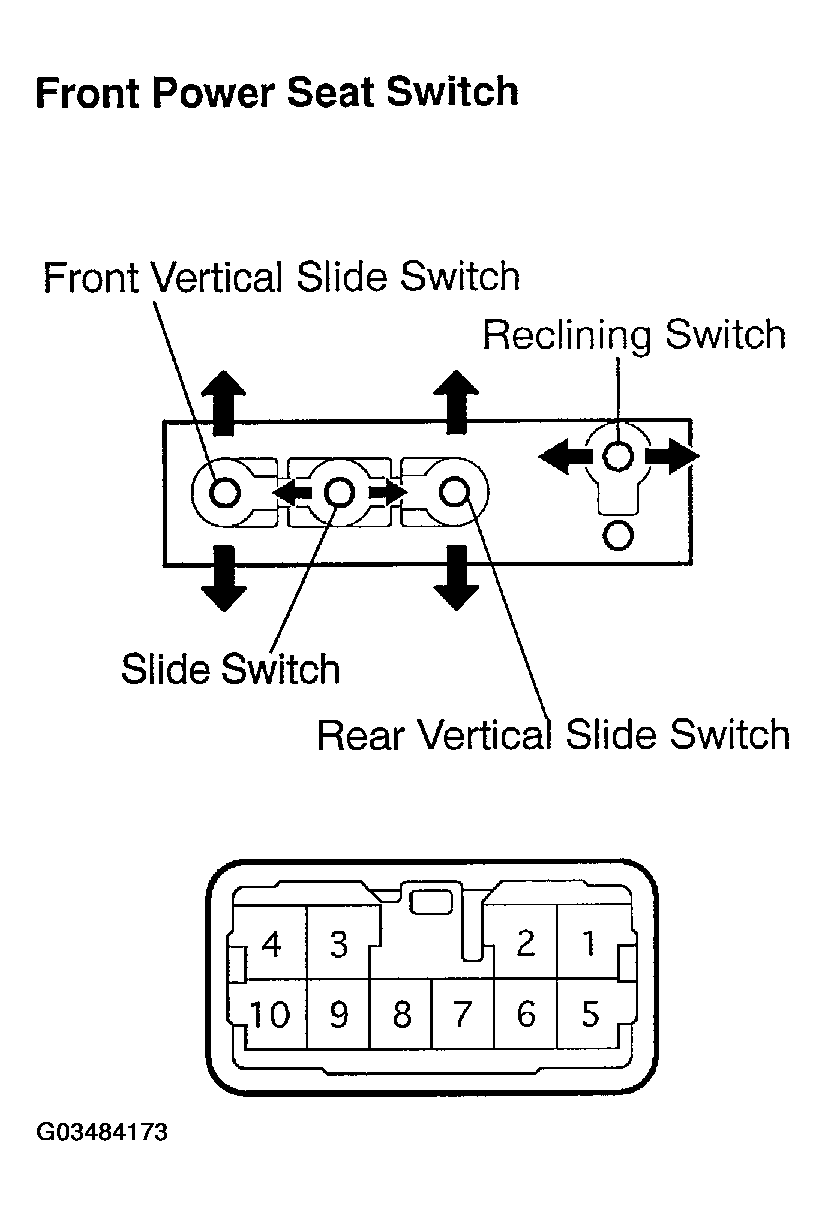 Front Power Seat Switch

Front Vertical Slide Switch

Reclining Switch

Slide Switch

Rear Vertical Slide Switch

4 3 2 1
10 9 8 7 6 5

G03484173