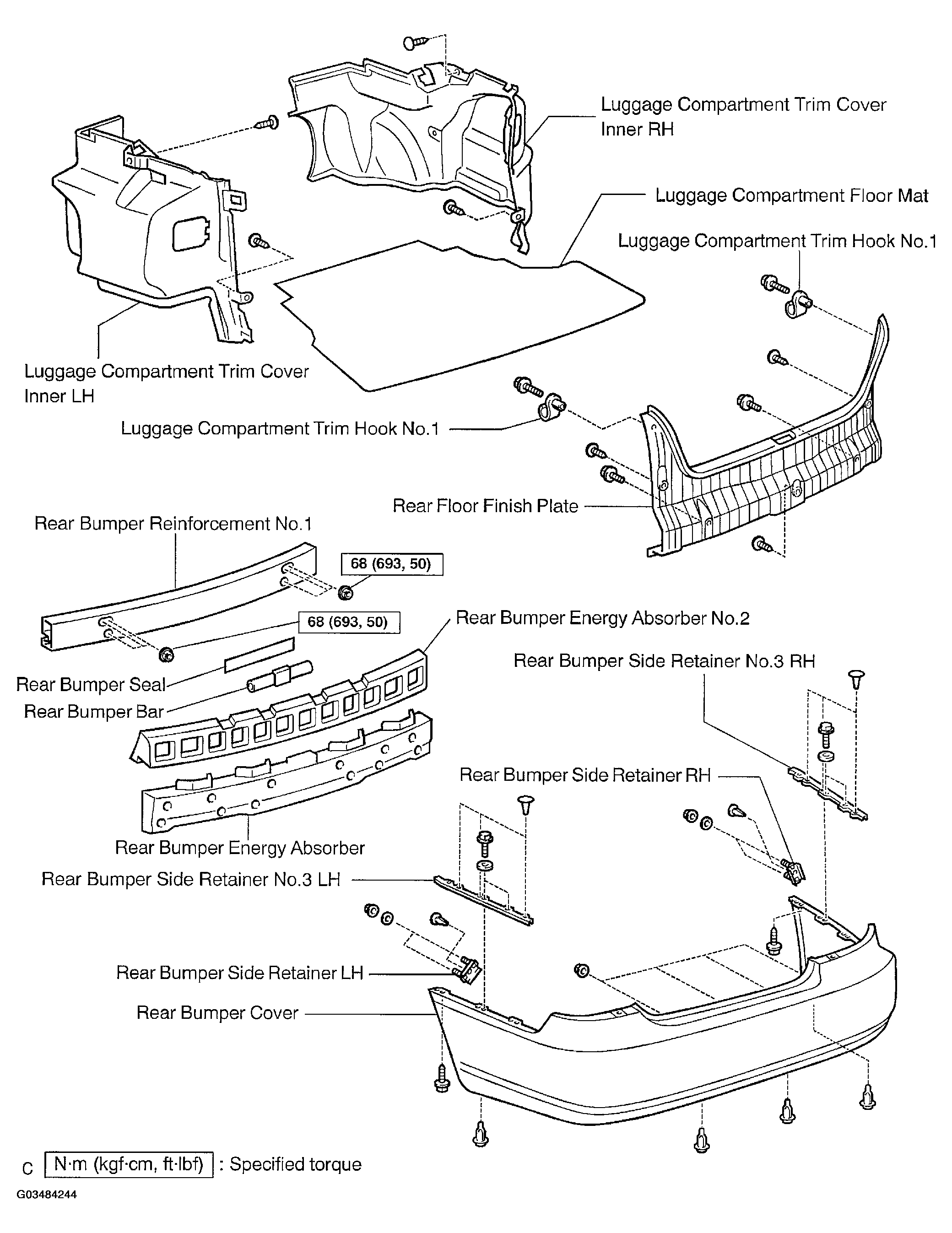 Luggage Compartment Trim Cover Inner RH

Luggage Compartment Floor Mat

Luggage Compartment Trim Hook No.1

Luggage Compartment Trim Cover Inner LH

Luggage Compartment Trim Hook No.1

Rear Floor Finish Plate

Rear Bumper Reinforcement No.1

68 (693, 50)

68 (693, 50)

Rear Bumper Energy Absorber No.2

Rear Bumper Side Retainer No.3 RH

Rear Bumper Seal

Rear Bumper Bar

Rear Bumper Side Retainer RH

Rear Bumper Energy Absorber

Rear Bumper Side Retainer No.3 LH

Rear Bumper Side Retainer LH

Rear Bumper Cover

C N·m (kgf·cm, ft·lbf) : Specified torque

G03484244