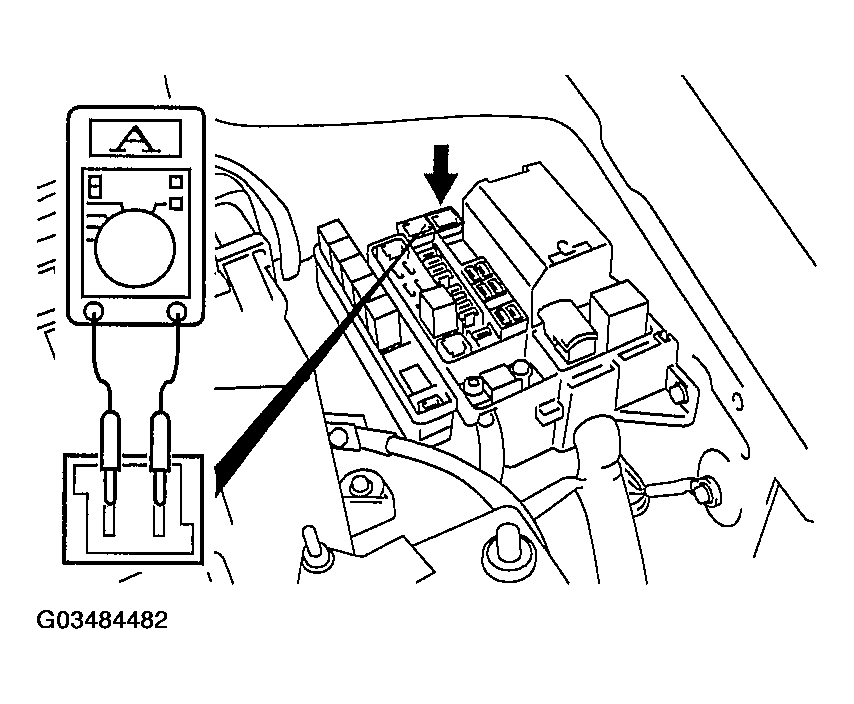 A

G03484482