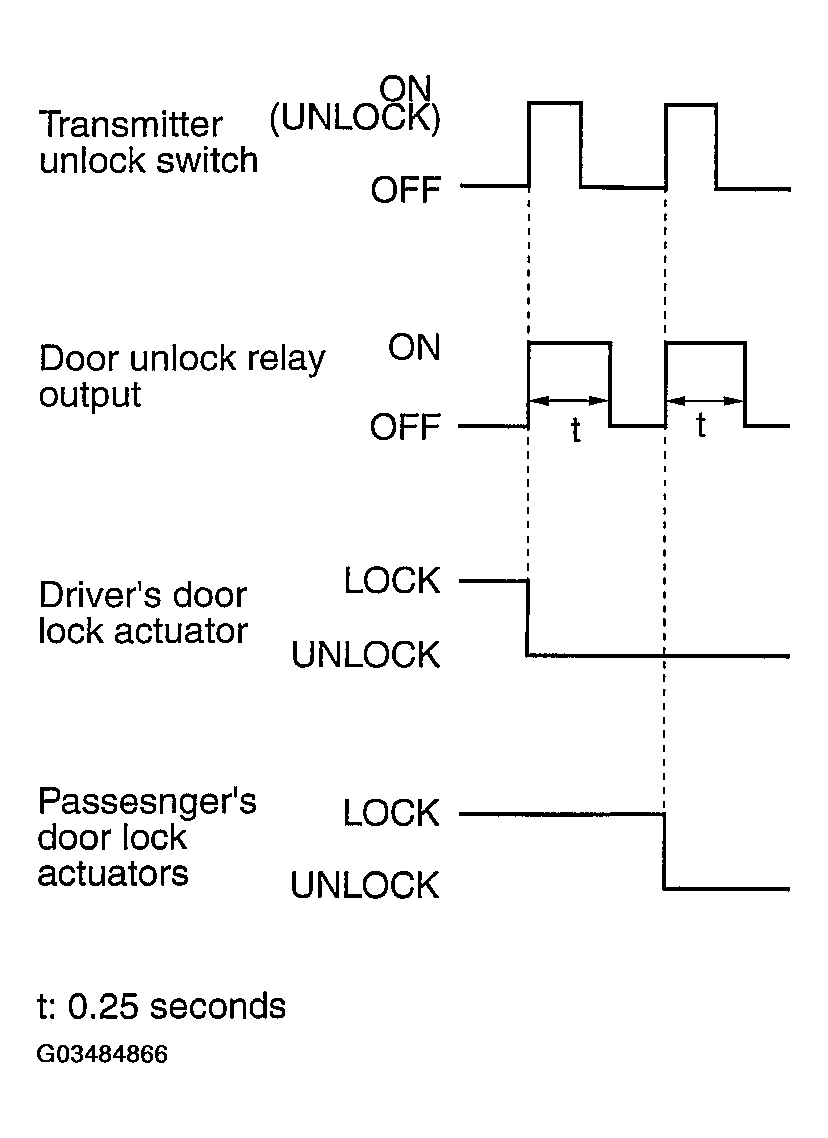 Transmitter unlock switch
ON (UNLOCK)
OFF

Door unlock relay output
ON
OFF
t
t

Driver's door lock actuator
LOCK
UNLOCK

Passesnger's door lock actuators
LOCK
UNLOCK

t: 0.25 seconds
G03484866