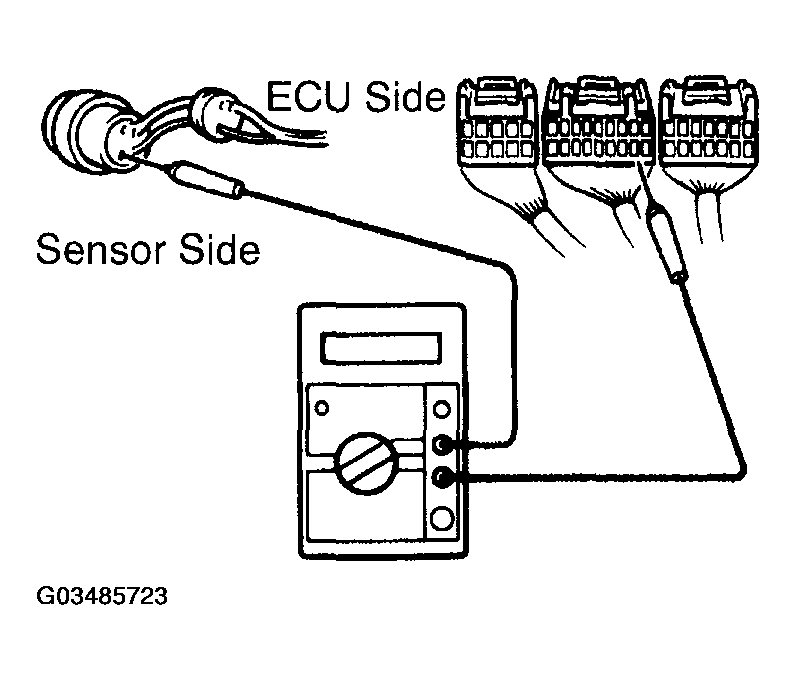 ECU Side
Sensor Side
G03485723