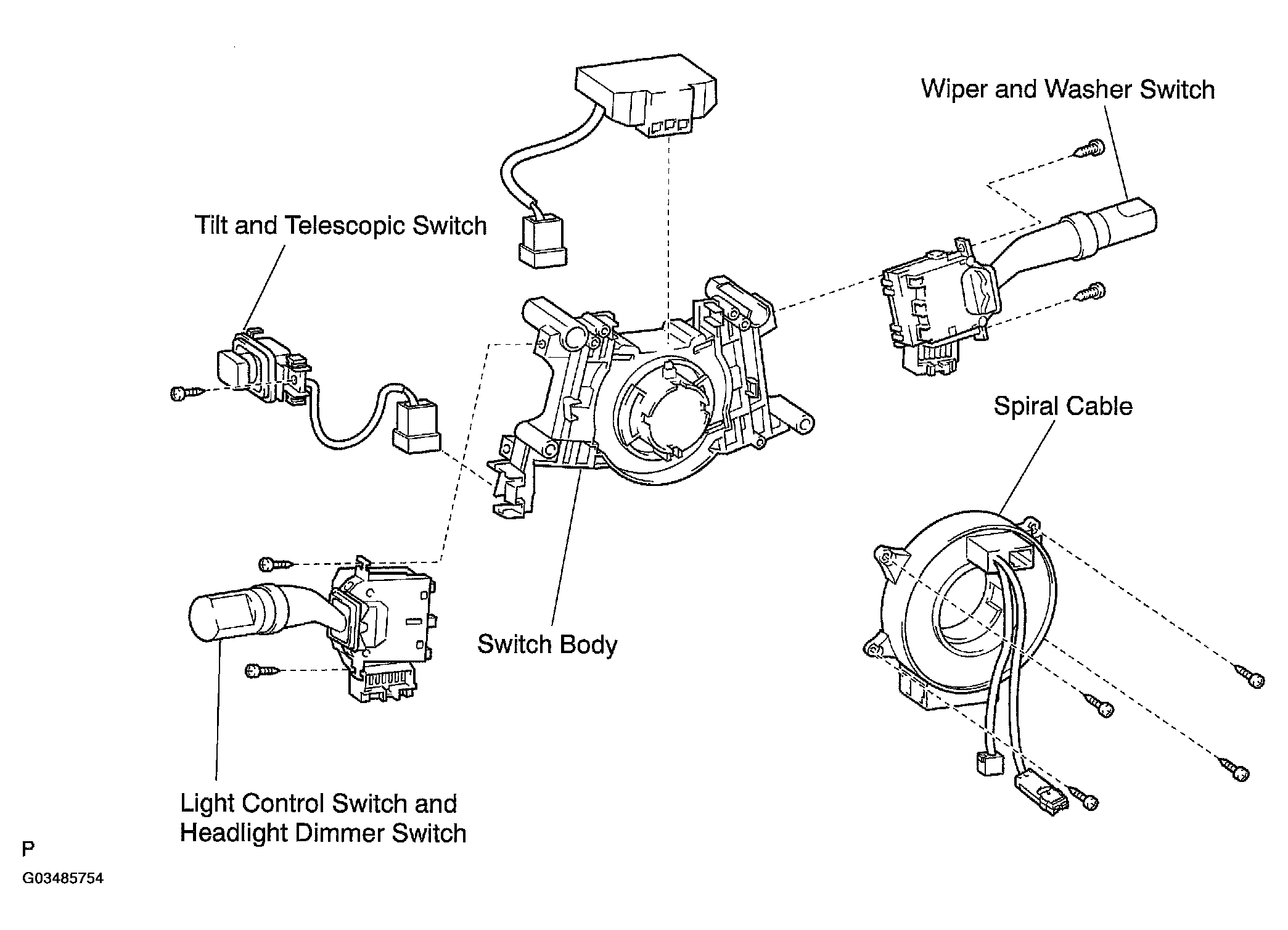 Wiper and Washer Switch

Tilt and Telescopic Switch

Spiral Cable

Switch Body

Light Control Switch and Headlight Dimmer Switch

P

G03485754