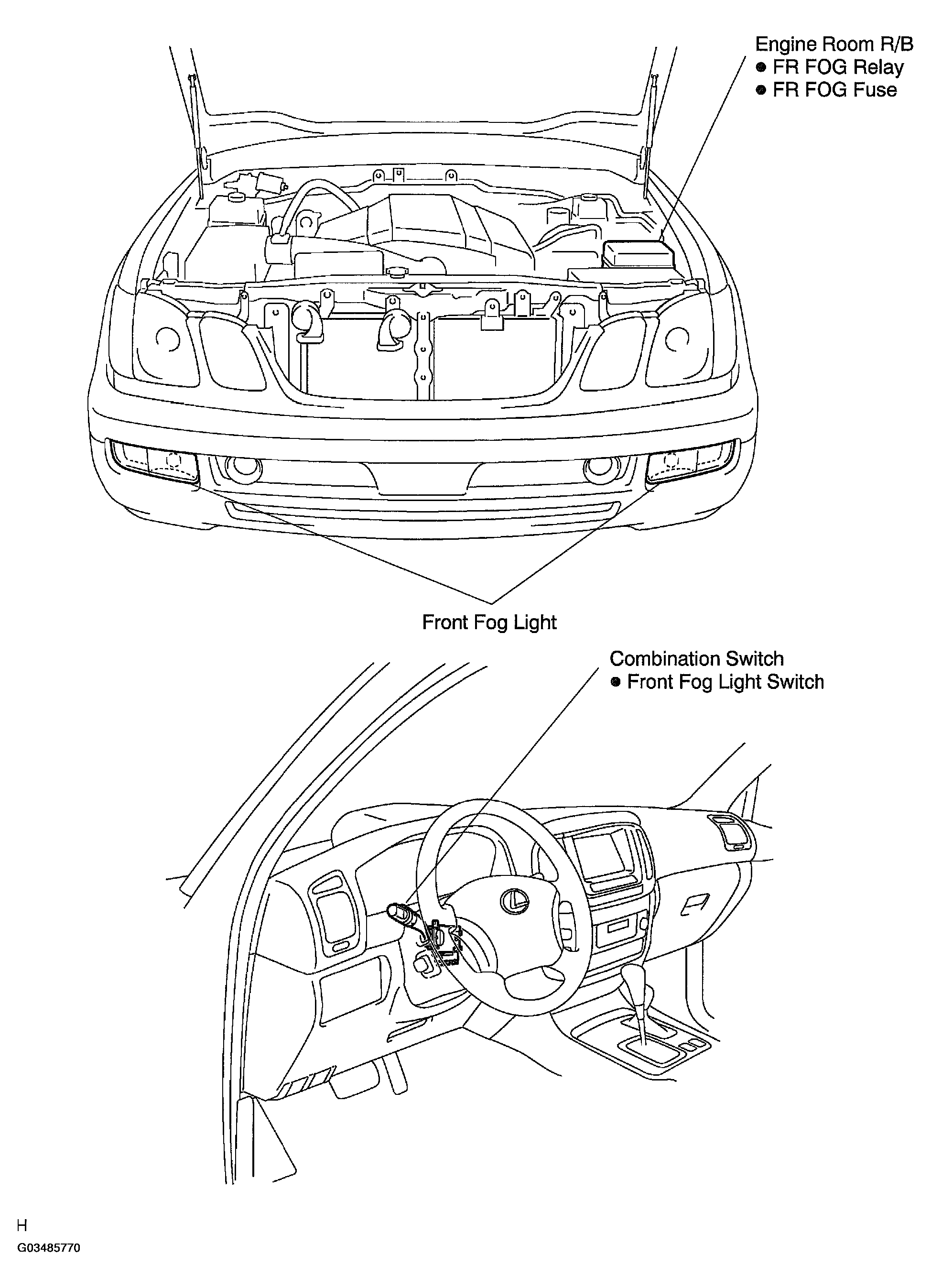 Engine Room R/B
● FR FOG Relay
● FR FOG Fuse

Front Fog Light

Combination Switch
● Front Fog Light Switch

H
G03485770