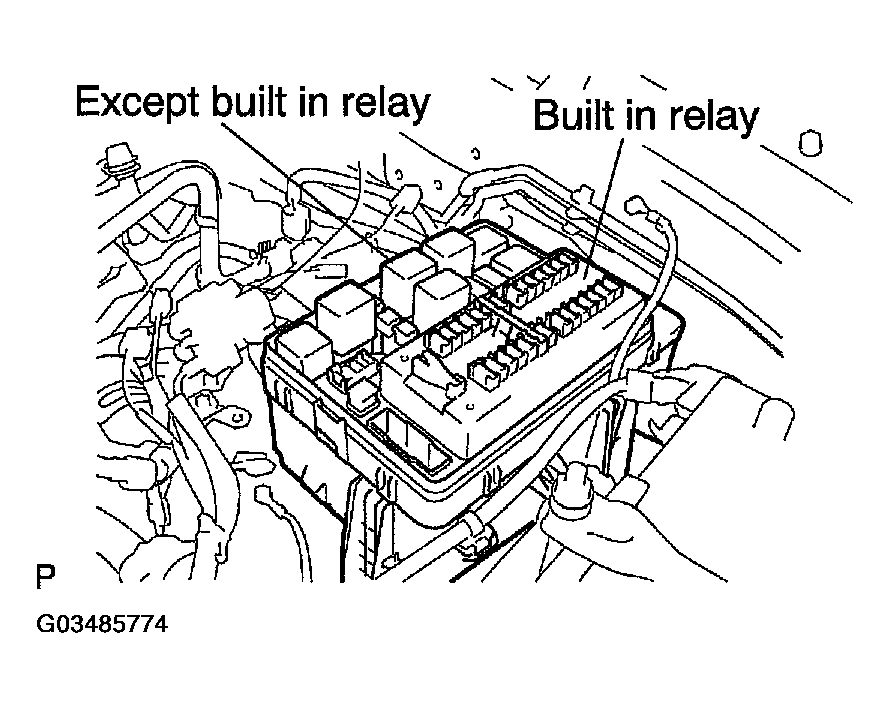 Except built in relay

Built in relay

P

G03485774