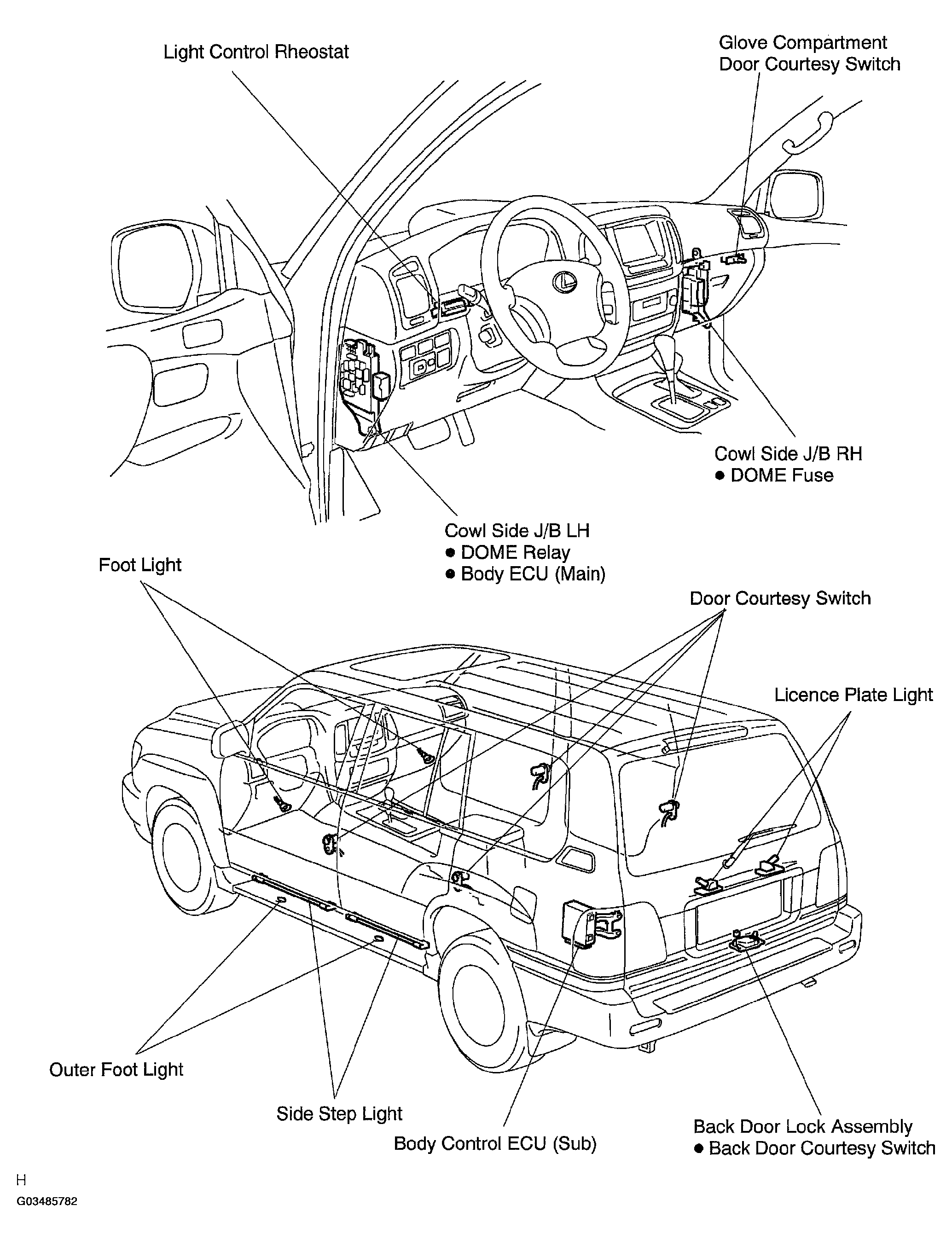 Light Control Rheostat

Glove Compartment
Door Courtesy Switch

Cowl Side J/B RH
● DOME Fuse

Cowl Side J/B LH
● DOME Relay
● Body ECU (Main)

Foot Light

Door Courtesy Switch

Licence Plate Light

Outer Foot Light

Side Step Light

Body Control ECU (Sub)

Back Door Lock Assembly
● Back Door Courtesy Switch

H
G03485782