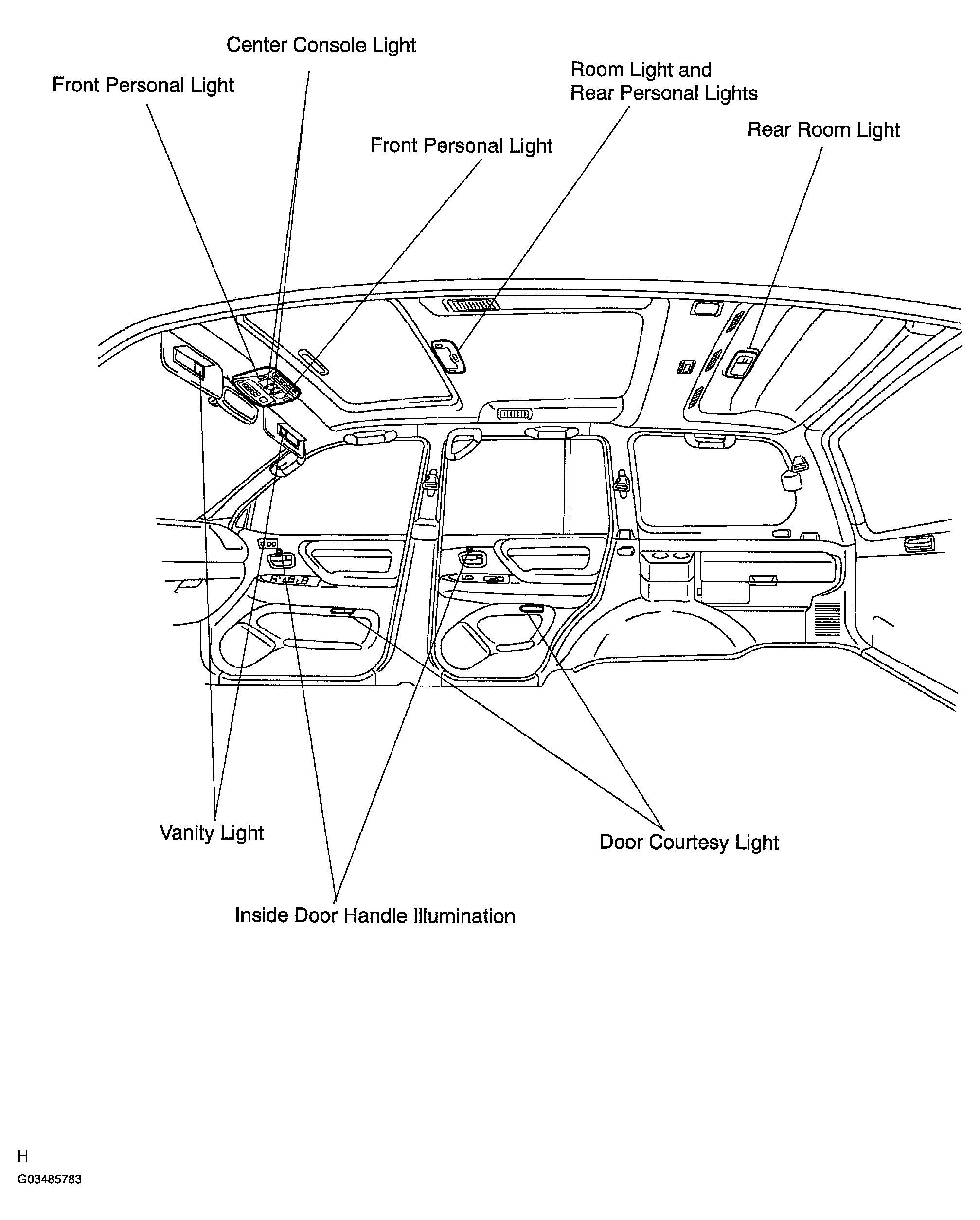 Center Console Light

Front Personal Light

Room Light and
Rear Personal Lights

Front Personal Light

Rear Room Light

Vanity Light

Door Courtesy Light

Inside Door Handle Illumination

H

G03485783