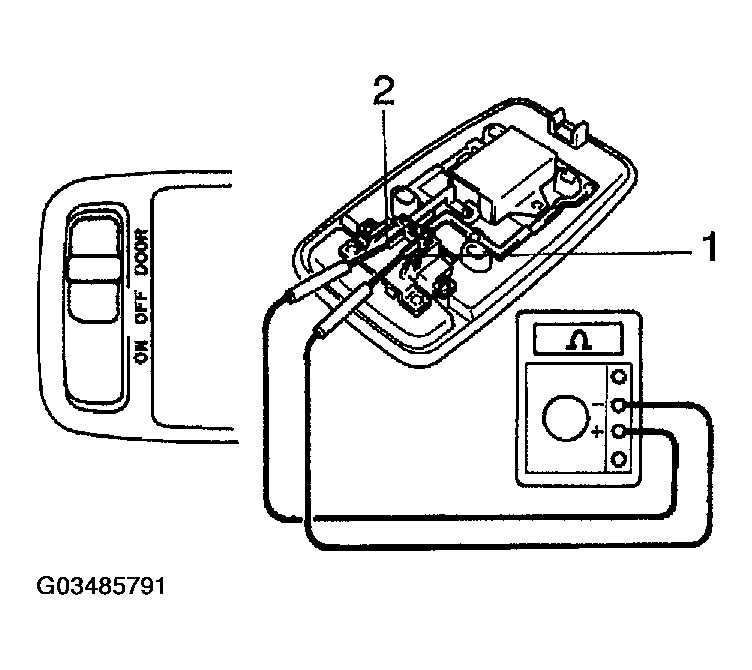 2

1

ON OFF DOOR

Ω

−
+

G03485791